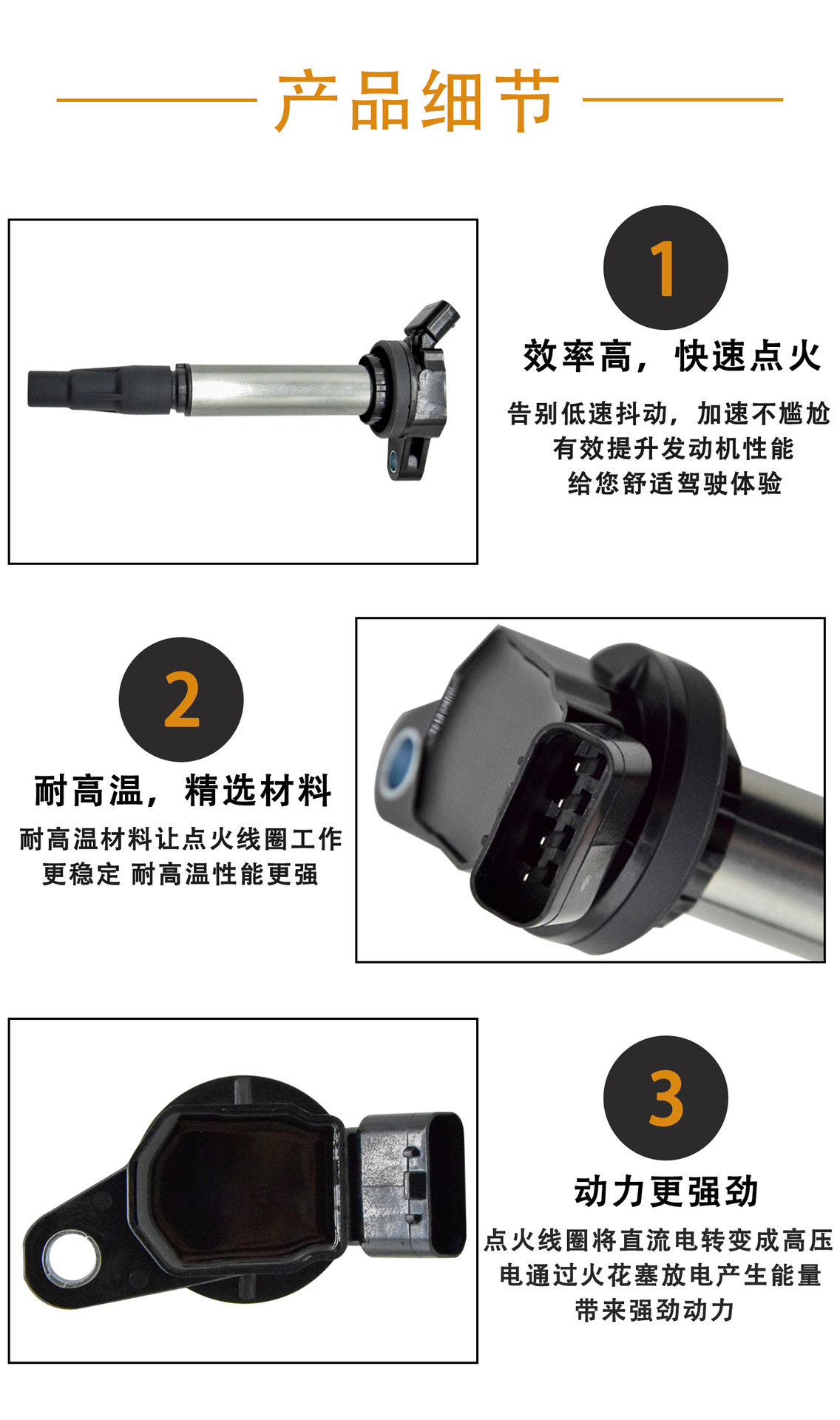 产品细节

1

效率高，快速点火

告别低速抖动，加速不尴尬
有效提升发动机性能
给您舒适驾驶体验

2

耐高温，精选材料

耐高温材料让点火线圈工作
更稳定 耐高温性能更强

3

动力更强劲

点火线圈将直流电转变成高压
电通过火花塞放电产生能量
带来强劲动力