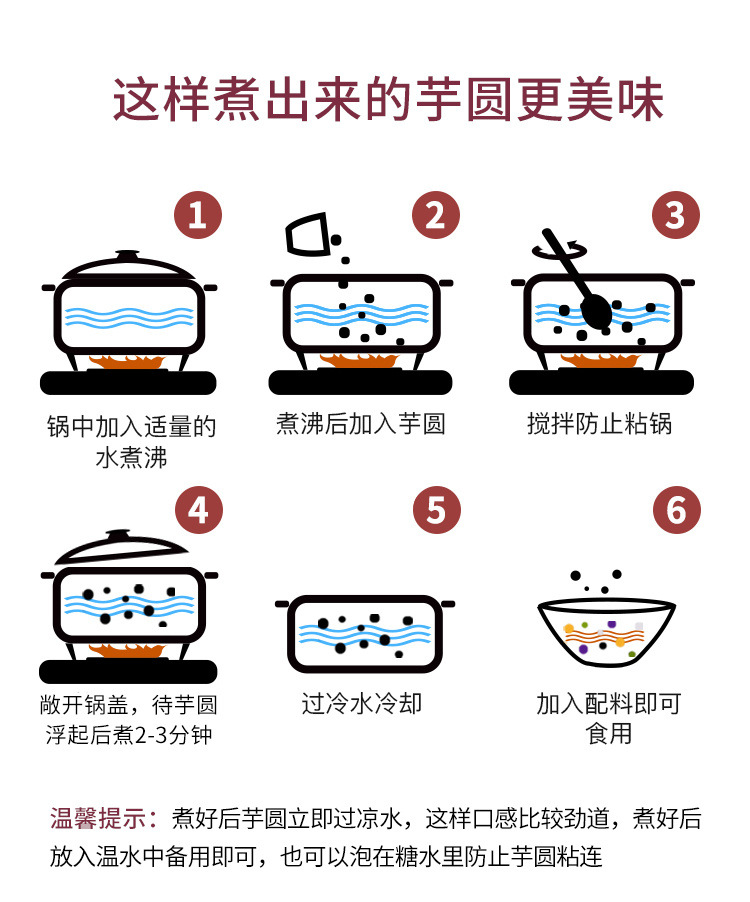 这样煮出来的芋圆更美味

1
锅中加入适量的水煮沸

2
煮沸后加入芋圆

3
搅拌防止粘锅

4
敞开锅盖，待芋圆浮起后煮2-3分钟

5
过冷水冷却

6
加入配料即可食用

温馨提示：煮好后芋圆立即过凉水，这样口感比较劲道，煮好后放入温水中备用即可，也可以泡在糖水里防止芋圆粘连