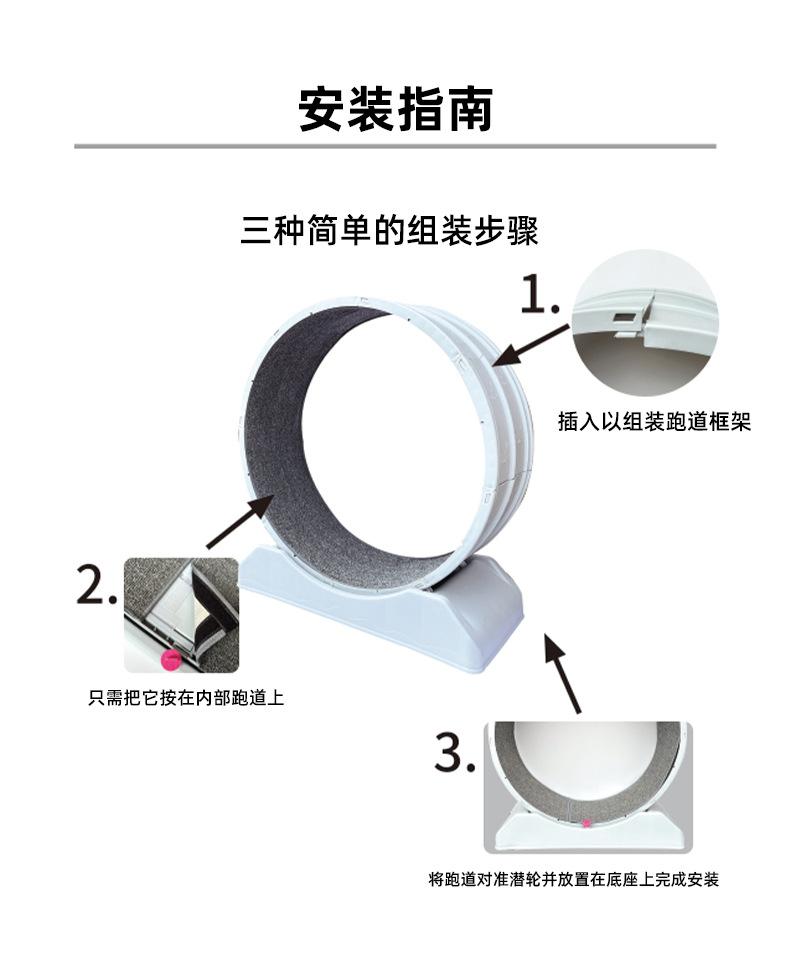 安装指南

三种简单的组装步骤

1.

插入以组装跑道框架

2.

只需把它按在内部跑道上

3.

将跑道对准潜轮并放置在底座上完成安装