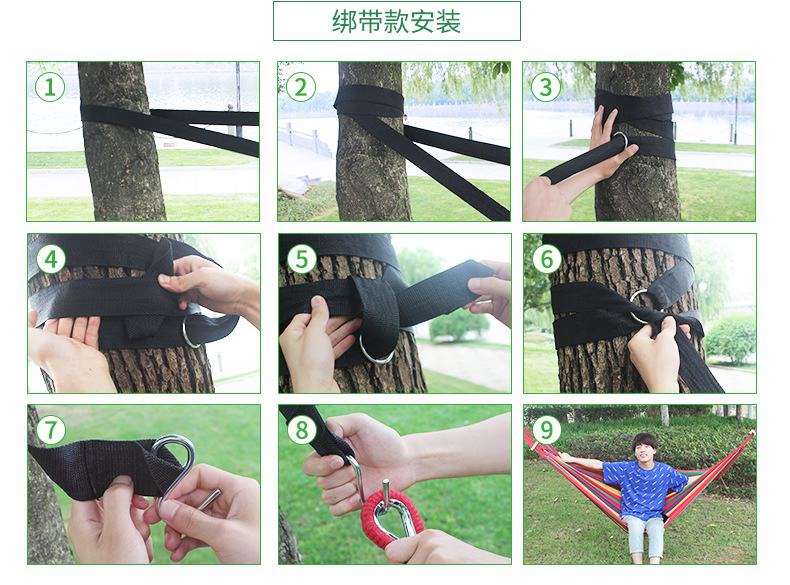 绑带款安装

1

2

3

4

5

6

7

8

9