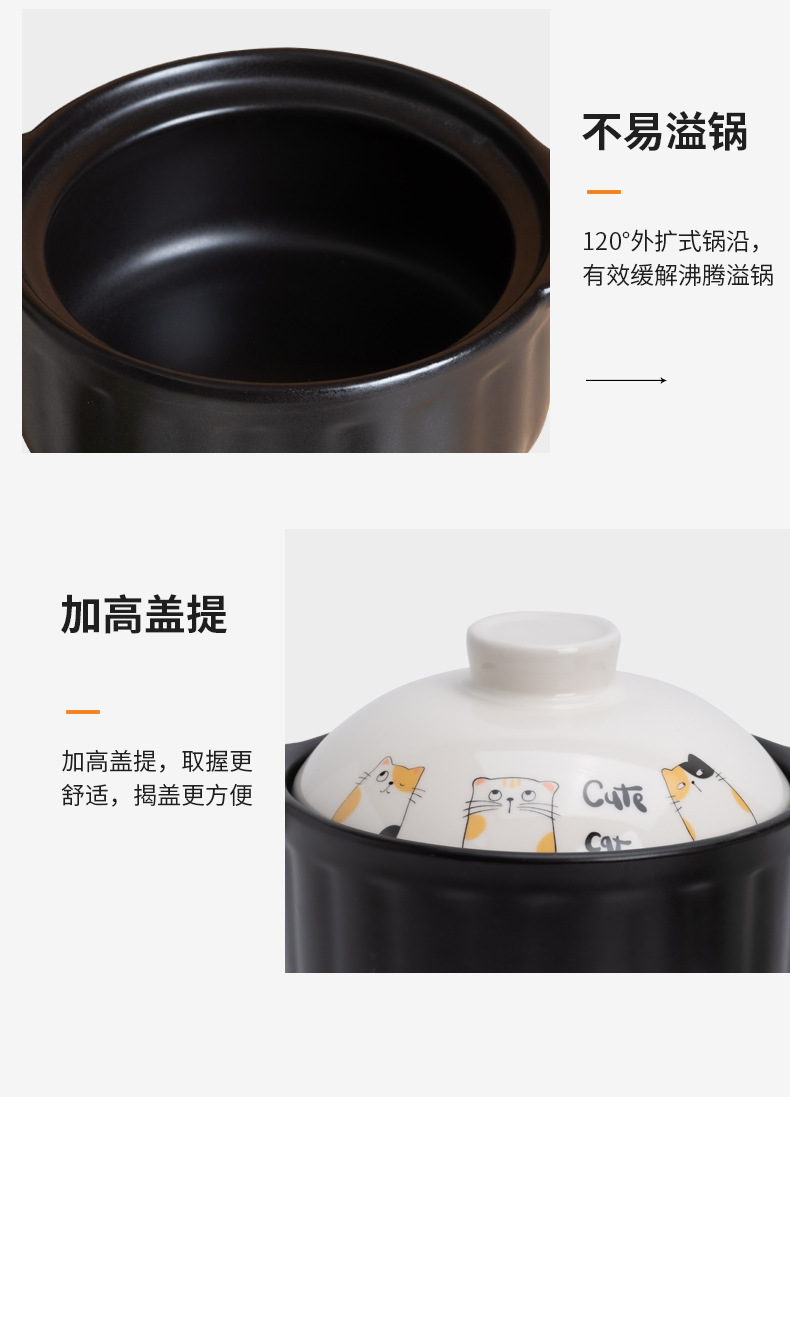 不易溢锅

120°外扩式锅沿，有效缓解沸腾溢锅

加高盖提

加高盖提，取握更舒适，揭盖更方便

Cute

Cat