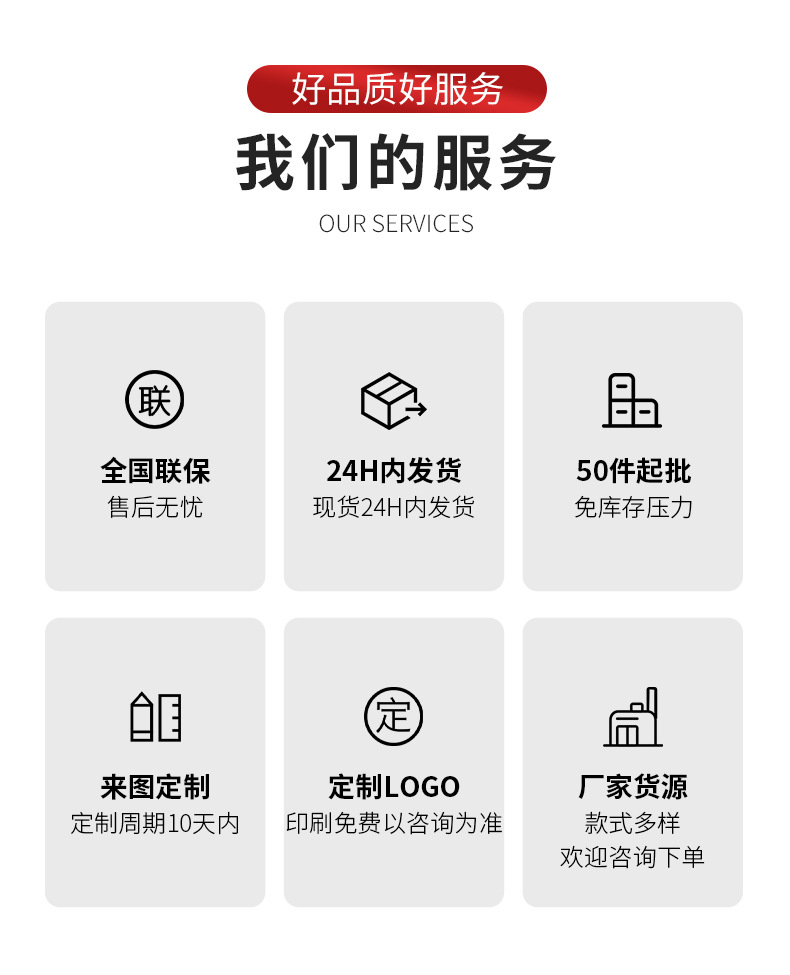 好品质好服务

我们的服务

OUR SERVICES

联

全国联保
售后无忧

24H内发货
现货24H内发货

50件起批
免库存压力

来图定制
定制周期10天内

定

定制LOGO
印刷免费以咨询为准

厂家货源
款式多样
欢迎咨询下单