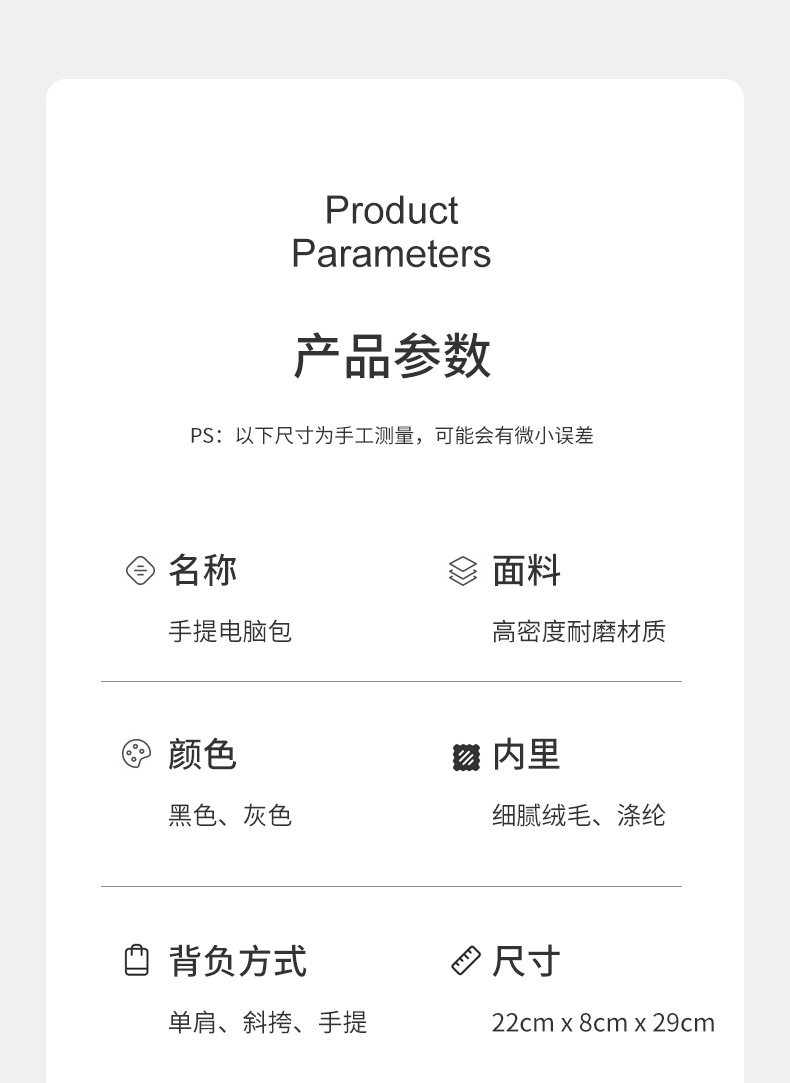 Product
Parameters

产品参数

PS：以下尺寸为手工测量，可能会有微小误差

名称
手提电脑包

面料
高密度耐磨材质

颜色
黑色、灰色

内里
细腻绒毛、涤纶

背负方式
单肩、斜挎、手提

尺寸
22cm x 8cm x 29cm