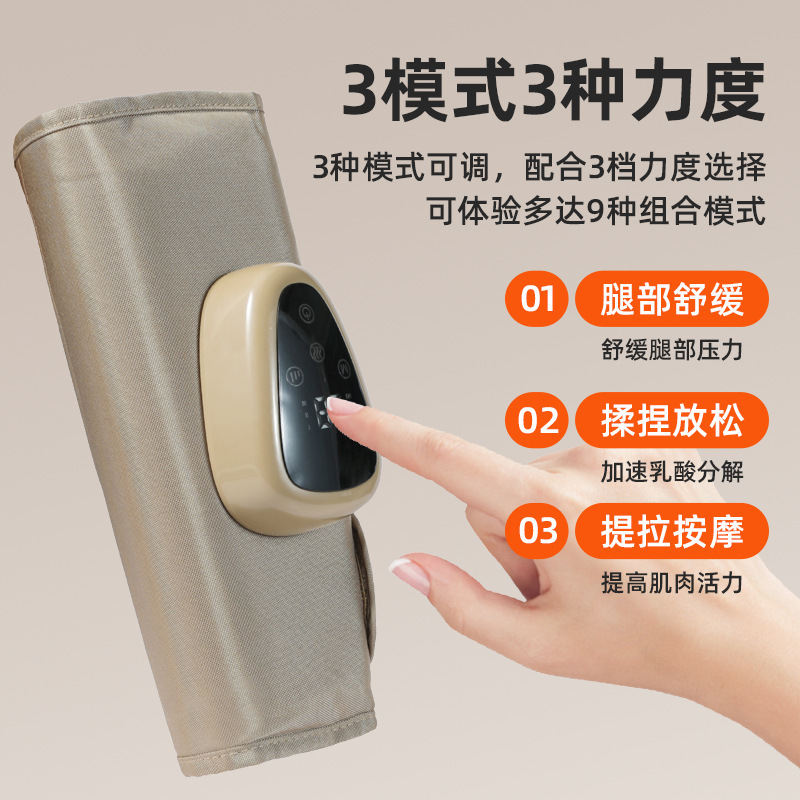 3模式3种力度

3种模式可调，配合3档力度选择
可体验多达9种组合模式

01 腿部舒缓
舒缓腿部压力

02 揉捏放松
加速乳酸分解

03 提拉按摩
提高肌肉活力