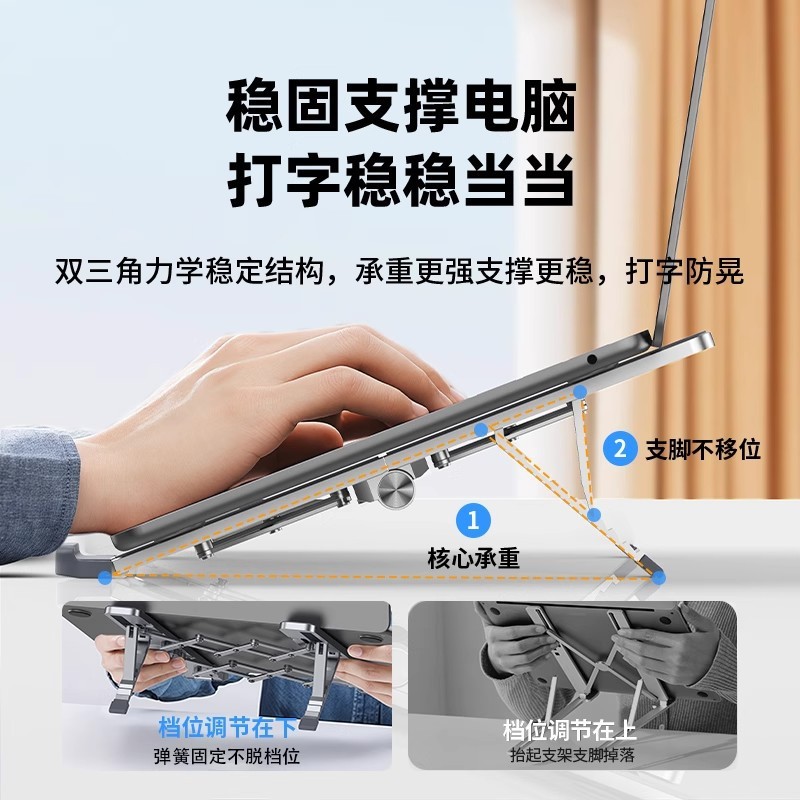 稳固支撑电脑
打字稳稳当当

双三角力学稳定结构，承重更强支撑更稳，打字防晃

2 支脚不移位

1 核心承重

档位调节在下
弹簧固定不脱档位

档位调节在上
抬起支架支脚掉落