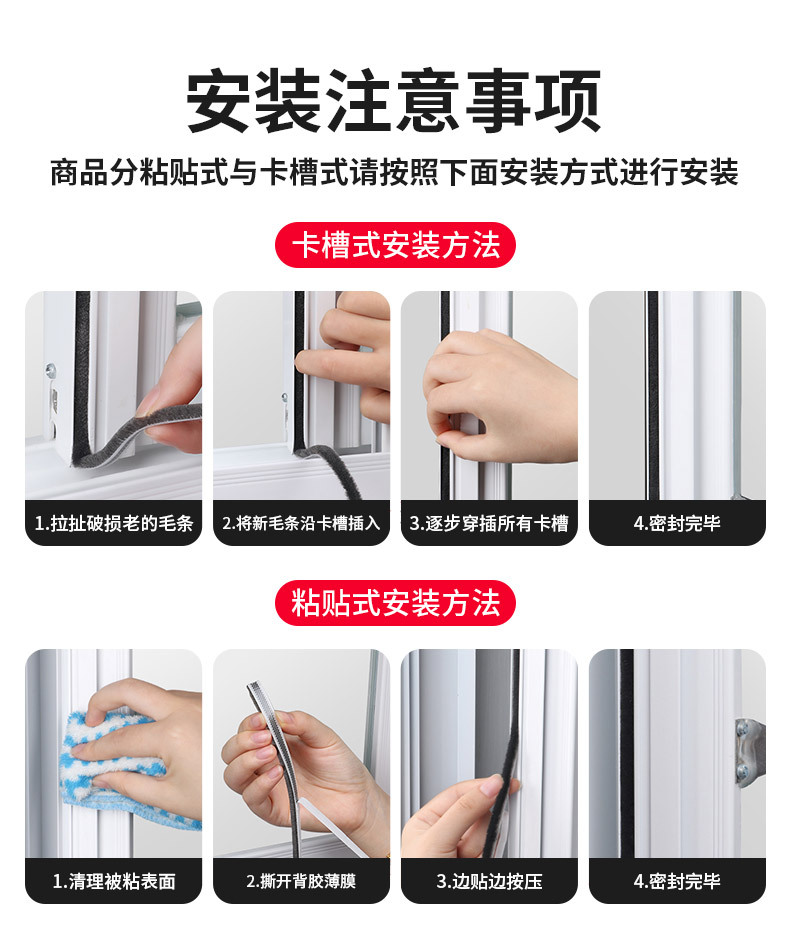 安装注意事项

商品分粘贴式与卡槽式请按照下面安装方式进行安装

卡槽式安装方法

1.拉扯破损老的毛条

2.将新毛条沿卡槽插入

3.逐步穿插所有卡槽

4.密封完毕

粘贴式安装方法

1.清理被粘表面

2.撕开背胶薄膜

3.边贴边按压

4.密封完毕