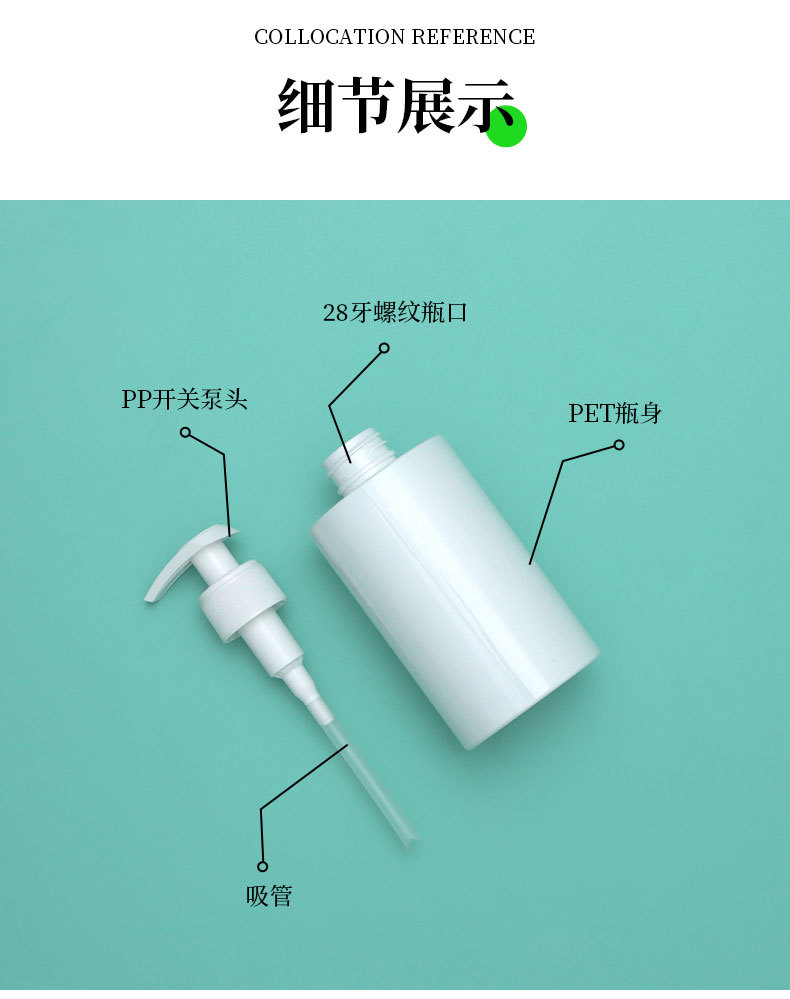 COLLOCATION REFERENCE

细节展示

28牙螺纹瓶口

PP开关泵头

PET瓶身

吸管