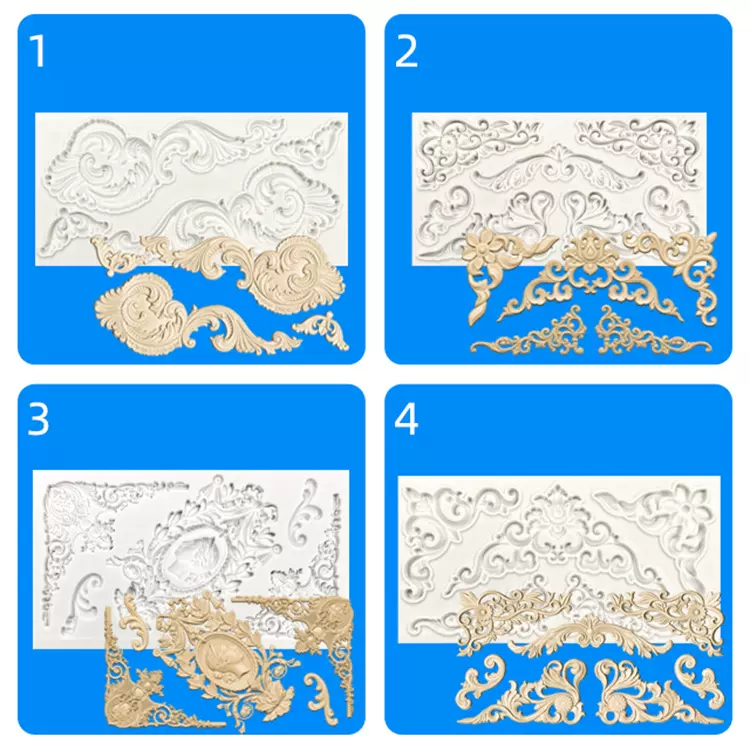 1

2

3

4