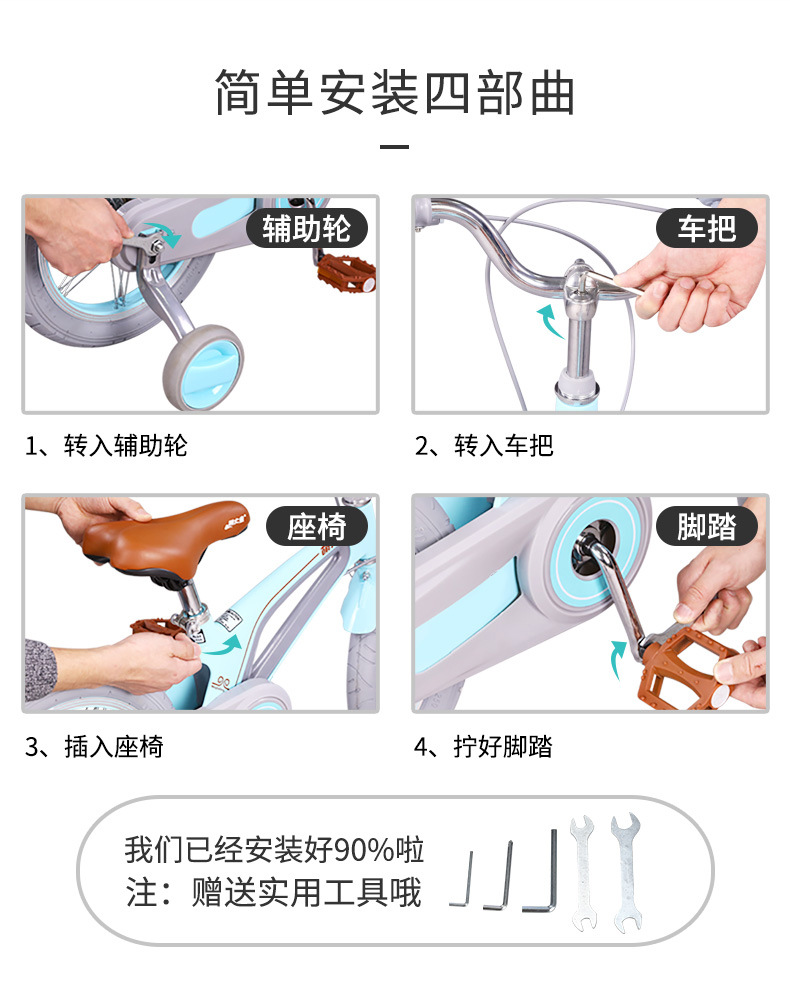 简单安装四部曲

辅助轮

1、转入辅助轮

车把

2、转入车把

座椅

3、插入座椅

脚踏

4、拧好脚踏

我们已经安装好90%啦
注：赠送实用工具哦