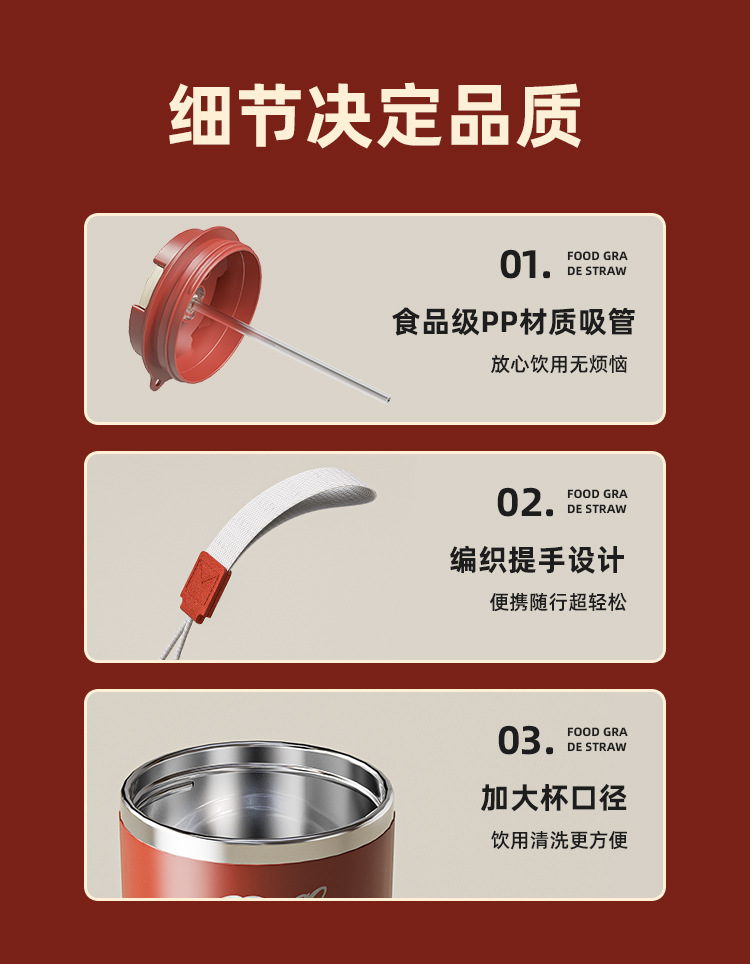 细节决定品质

01. FOOD GRA DE STRAW

食品级PP材质吸管

放心饮用无烦恼

02. FOOD GRA DE STRAW

编织提手设计

便携随行超轻松

03. FOOD GRA DE STRAW

加大杯口径

饮用清洗更方便