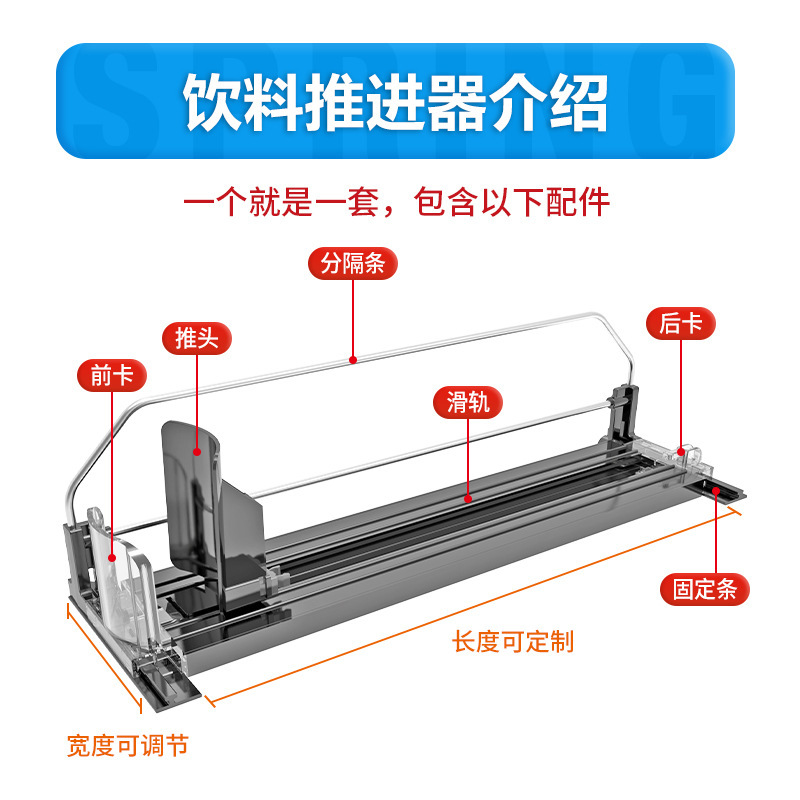 SPRING
饮料推进器介绍

一个就是一套，包含以下配件

分隔条
推头
前卡
后卡
滑轨
固定条
长度可定制
宽度可调节