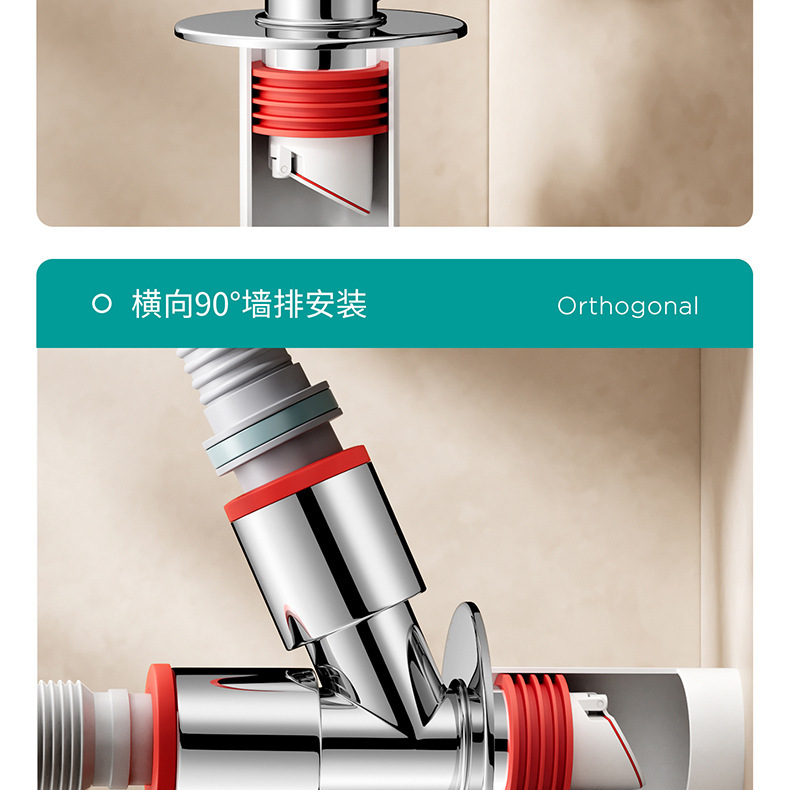 横向90°墙排安装

Orthogonal