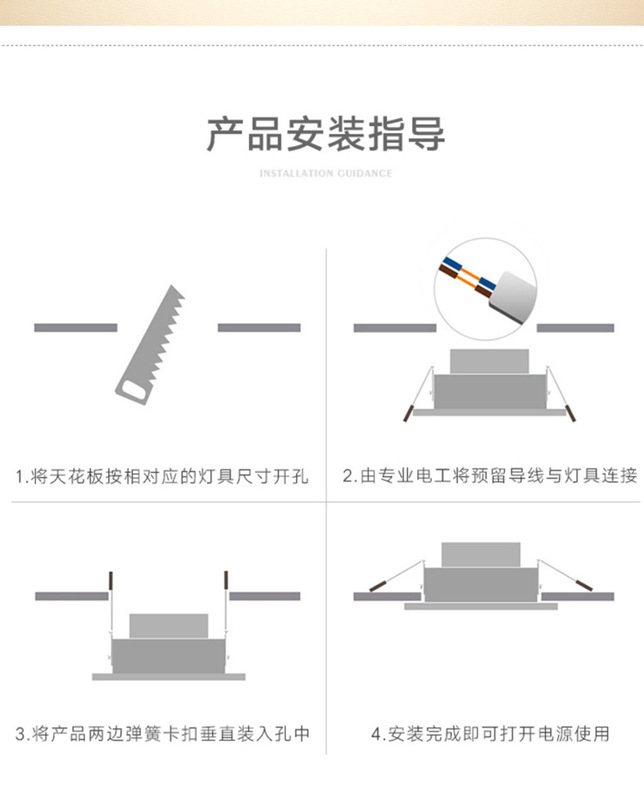 产品安装指导

INSTALLATION GUIDANCE

1.将天花板按相对应的灯具尺寸开孔

2.由专业电工将预留导线与灯具连接

3.将产品两边弹簧卡扣垂直装入孔中

4.安装完成即可打开电源使用