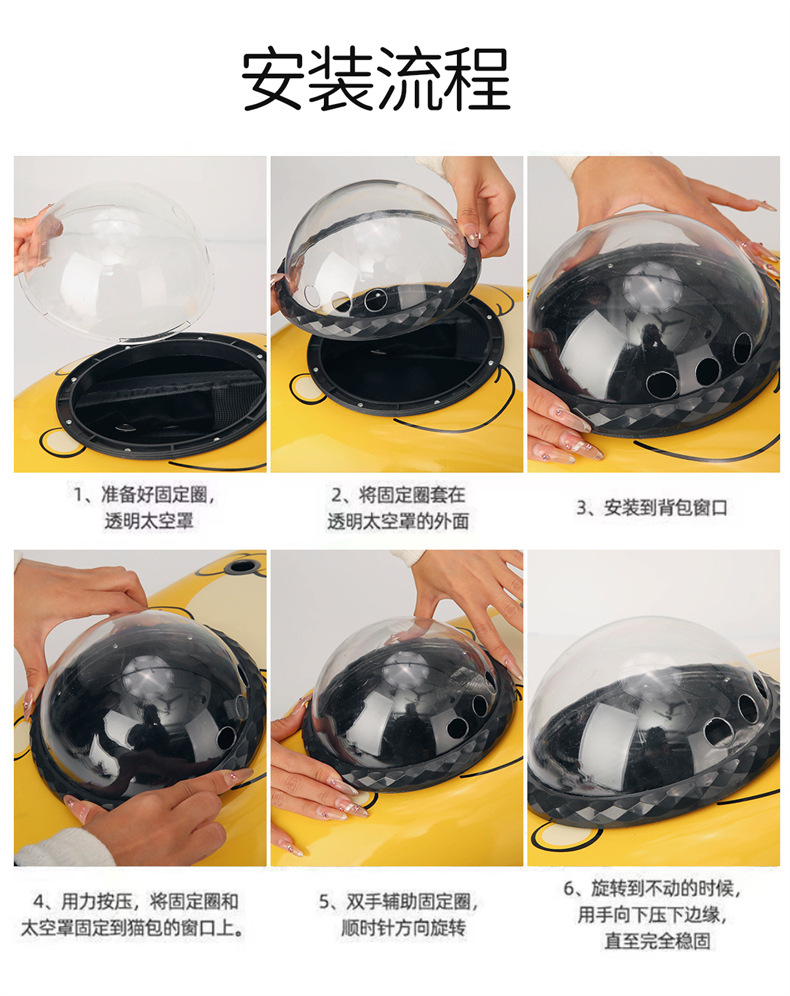 安装流程

1、准备好固定圈，透明太空罩

2、将固定圈套在透明太空罩的外面

3、安装到背包窗口

4、用力按压，将固定圈和太空罩固定到猫包的窗口上。

5、双手辅助固定圈，顺时针方向旋转

6、旋转到不动的时候，用手向下压下边缘，直至完全稳固