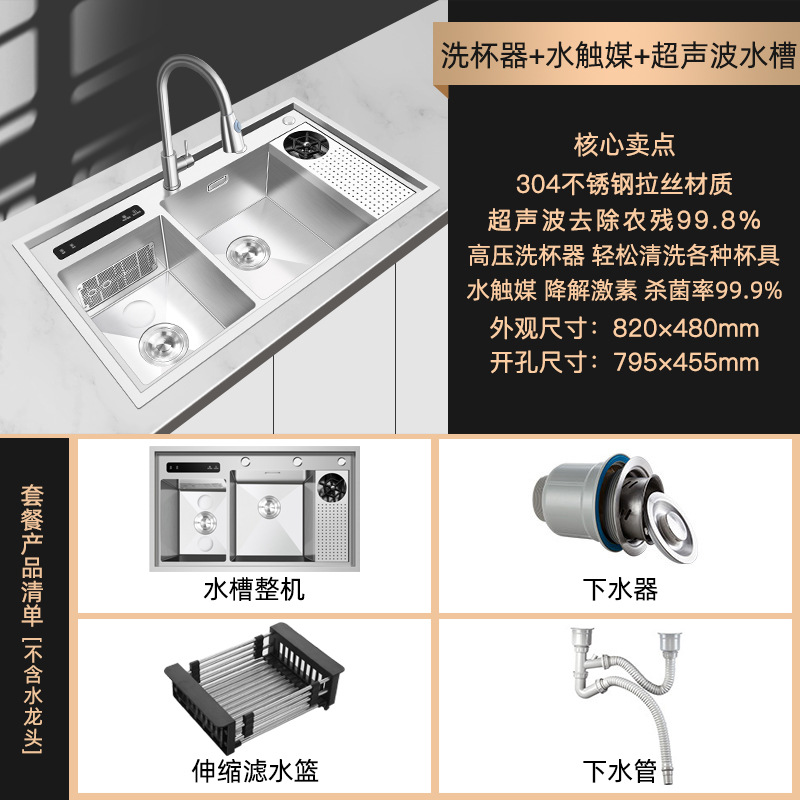 洗杯器+水触媒+超声波水槽

核心卖点
304不锈钢拉丝材质
超声波去除农残99.8%
高压洗杯器 轻松清洗各种杯具
水触媒 降解激素 杀菌率99.9%
外观尺寸：820×480mm
开孔尺寸：795×455mm

套餐产品清单
[不含水龙头]

水槽整机

下水器

伸缩滤水篮

下水管