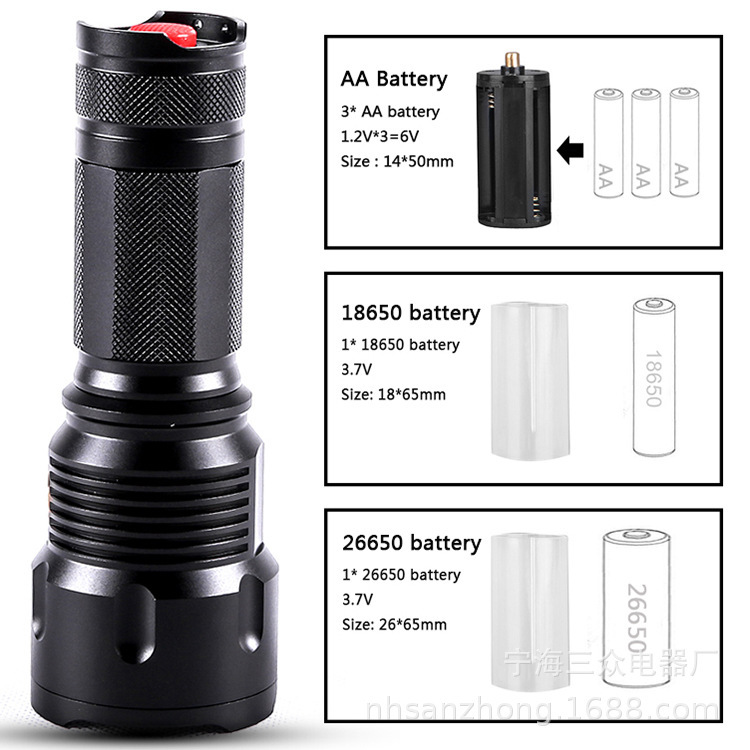 AA Battery
3* AA battery
1.2V*3=6V
Size : 14*50mm

AA AA AA

18650 battery
1* 18650 battery
3.7V
Size: 18*65mm

18650

26650 battery
1* 26650 battery
3.7V
Size: 26*65mm

26650

宁海三众电器厂
nhsanzhong.1688.com