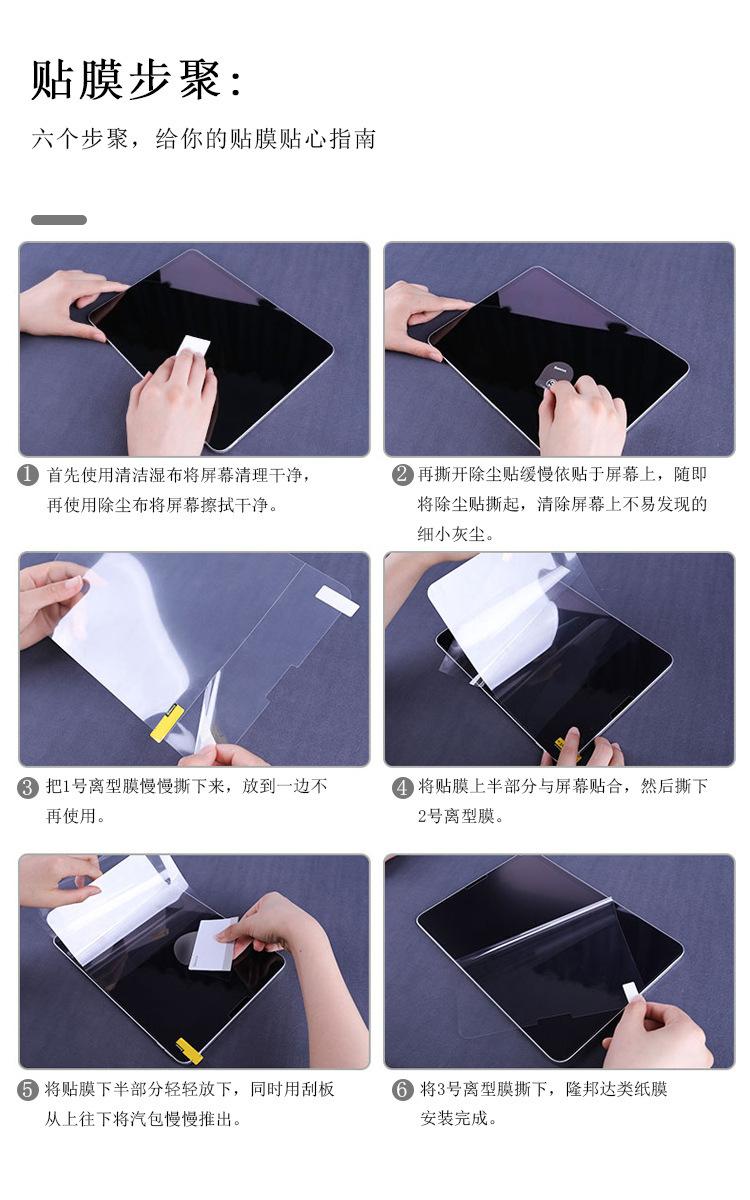 贴膜步聚：

六个步聚，给你的贴膜贴心指南

1 首先使用清洁湿布将屏幕清理干净，再使用除尘布将屏幕擦拭干净。

2 再撕开除尘贴缓慢依贴于屏幕上，随即将除尘贴撕起，清除屏幕上不易发现的细小灰尘。

3 把1号离型膜慢慢撕下来，放到一边不再使用。

4 将贴膜上半部分与屏幕贴合，然后撕下2号离型膜。

5 将贴膜下半部分轻轻放下，同时用刮板从上往下将汽包慢慢推出。

6 将3号离型膜撕下，隆邦达类纸膜安装完成。