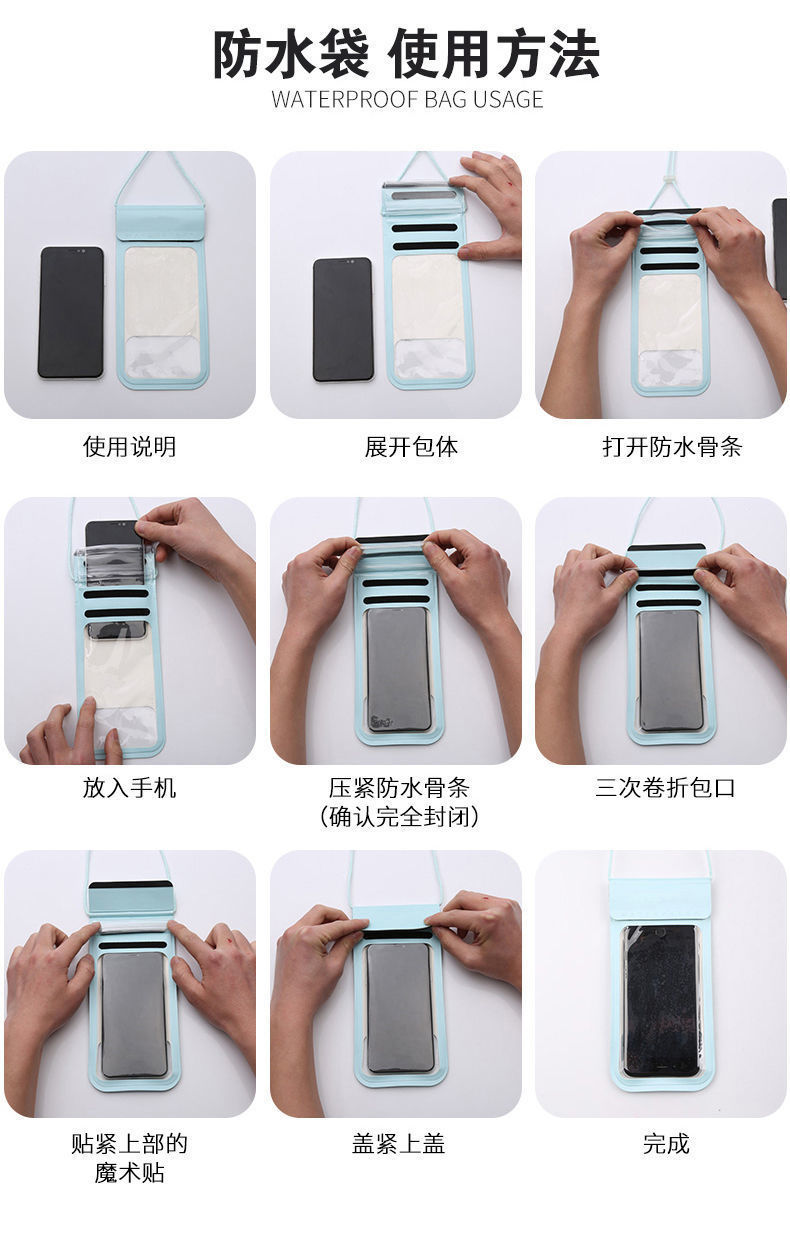 防水袋 使用方法
WATERPROOF BAG USAGE

使用说明

展开包体

打开防水骨条

放入手机

压紧防水骨条
(确认完全封闭)

三次卷折包口

贴紧上部的
魔术贴

盖紧上盖

完成