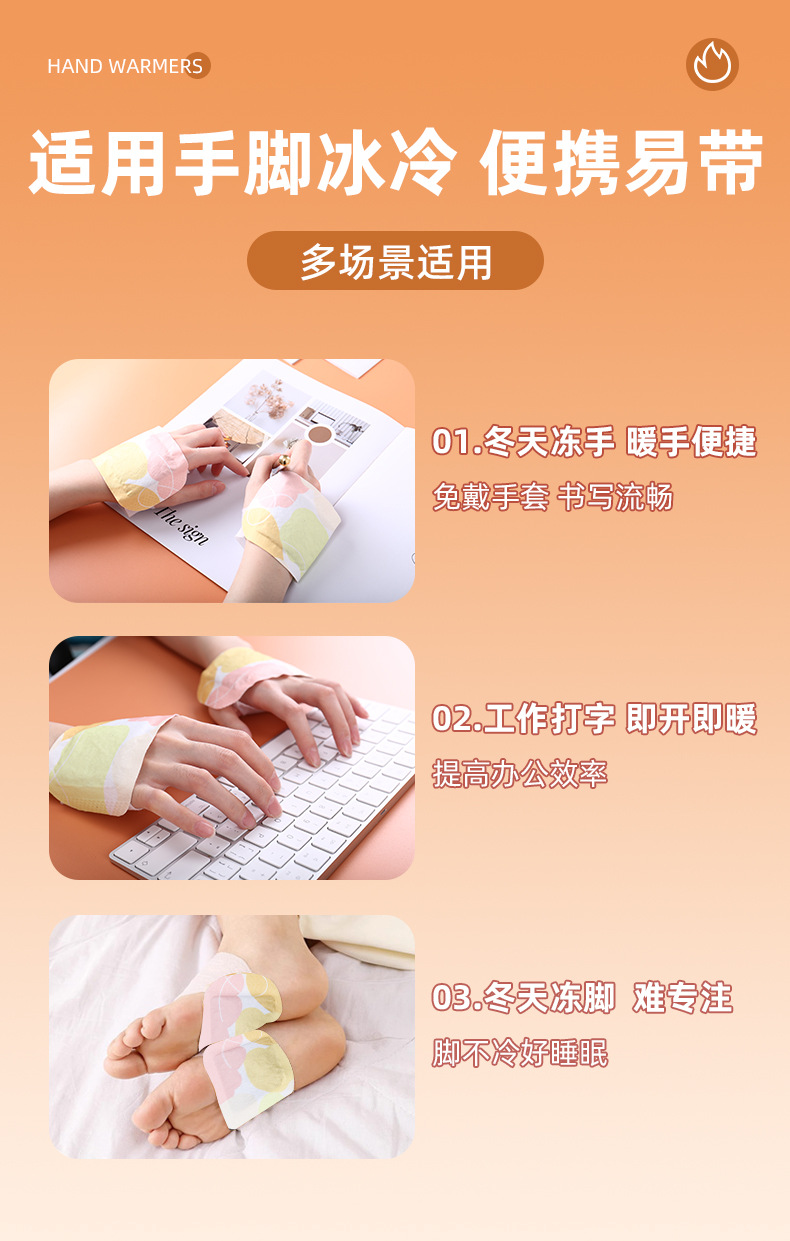 HAND WARMERS

适用手脚冰冷 便携易带

多场景适用

The sign

01.冬天冻手 暖手便捷

免戴手套 书写流畅

02.工作打字 即开即暖

提高办公效率

03.冬天冻脚 难专注

脚不冷好睡眠