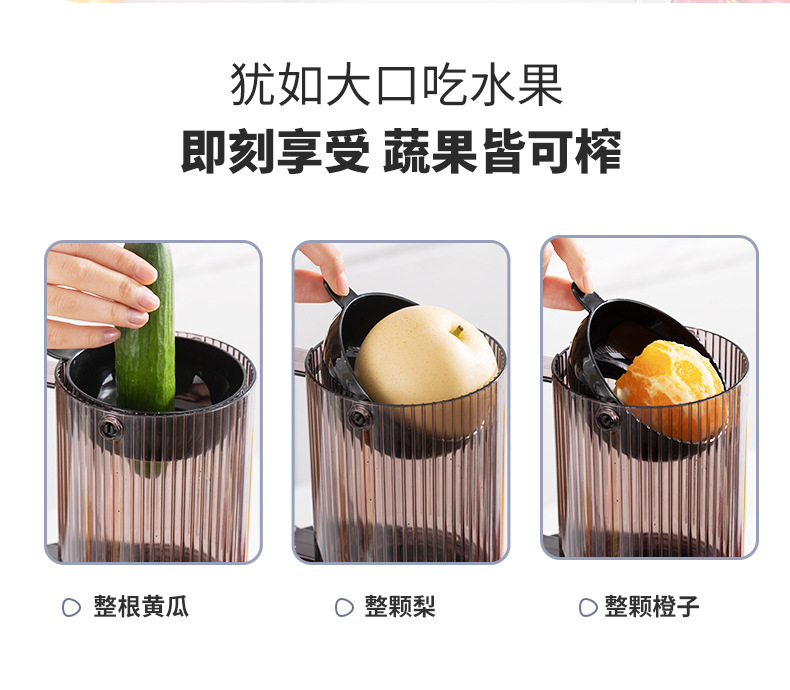 犹如大口吃水果
即刻享受 蔬果皆可榨

整根黄瓜

整颗梨

整颗橙子