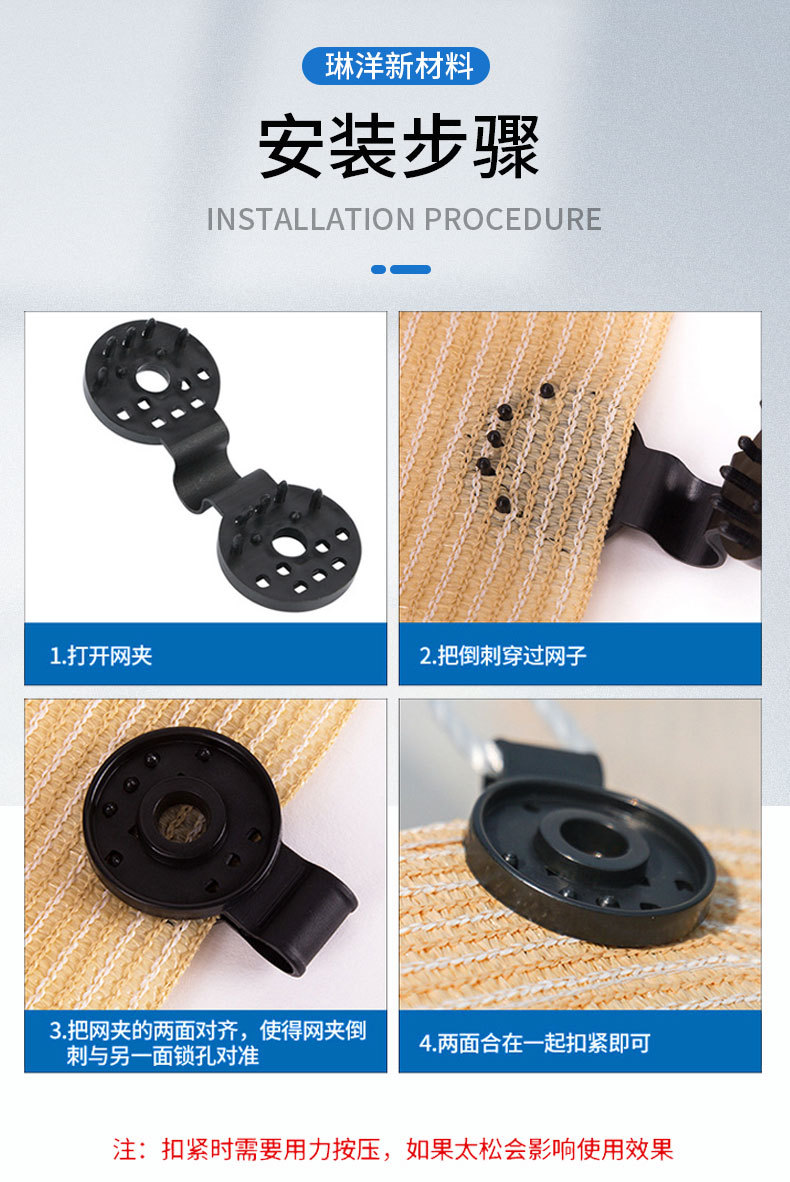 琳洋新材料

安装步骤

INSTALLATION PROCEDURE

1.打开网夹

2.把倒刺穿过网子

3.把网夹的两面对齐，使得网夹倒刺与另一面锁孔对准

4.两面合在一起扣紧即可

注：扣紧时需要用力按压，如果太松会影响使用效果