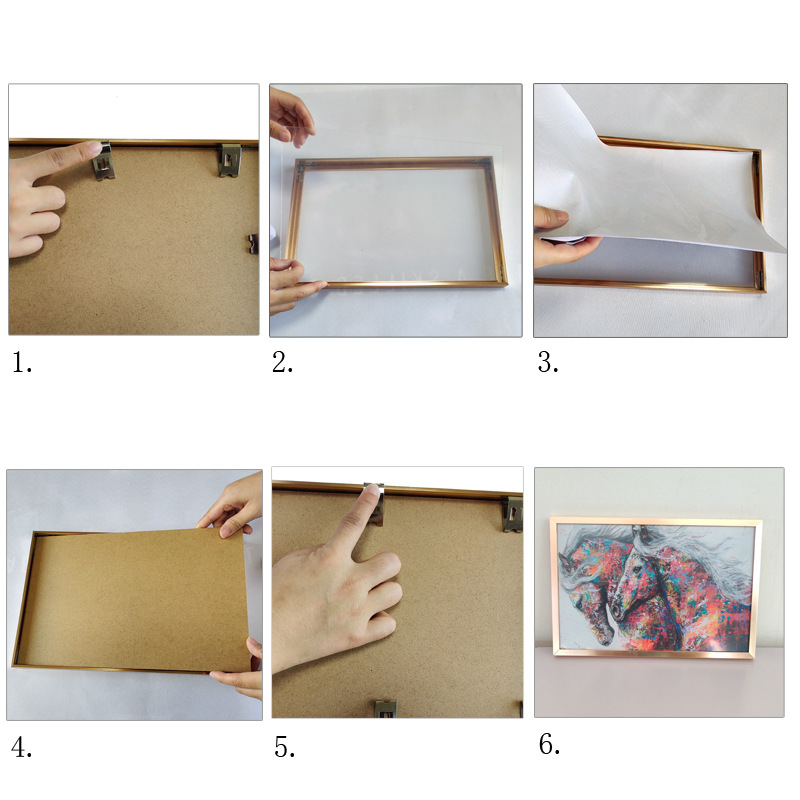 1.

2.

3.

4.

5.

6.