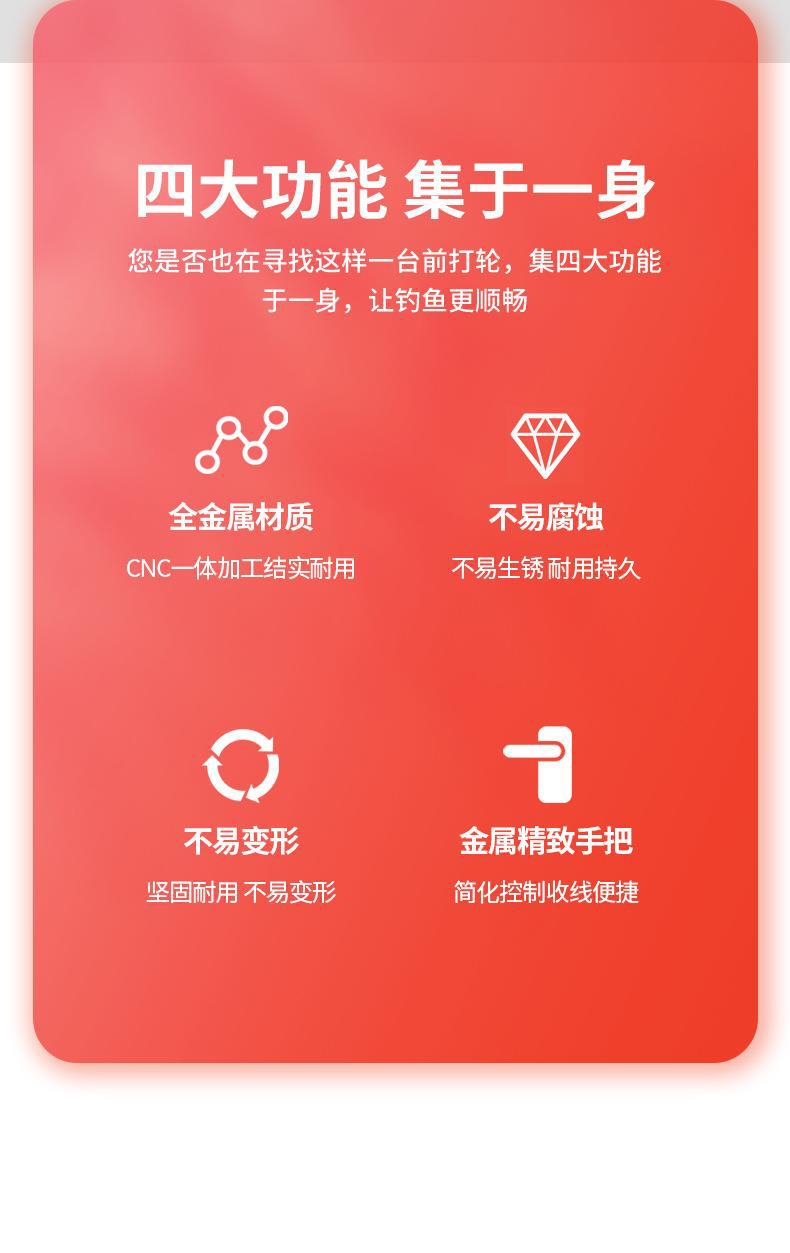 四大功能 集于一身

您是否也在寻找这样一台前打轮，集四大功能于一身，让钓鱼更顺畅

全金属材质

CNC一体加工结实耐用

不易腐蚀

不易生锈 耐用持久

不易变形

坚固耐用 不易变形

金属精致手把

简化控制收线便捷