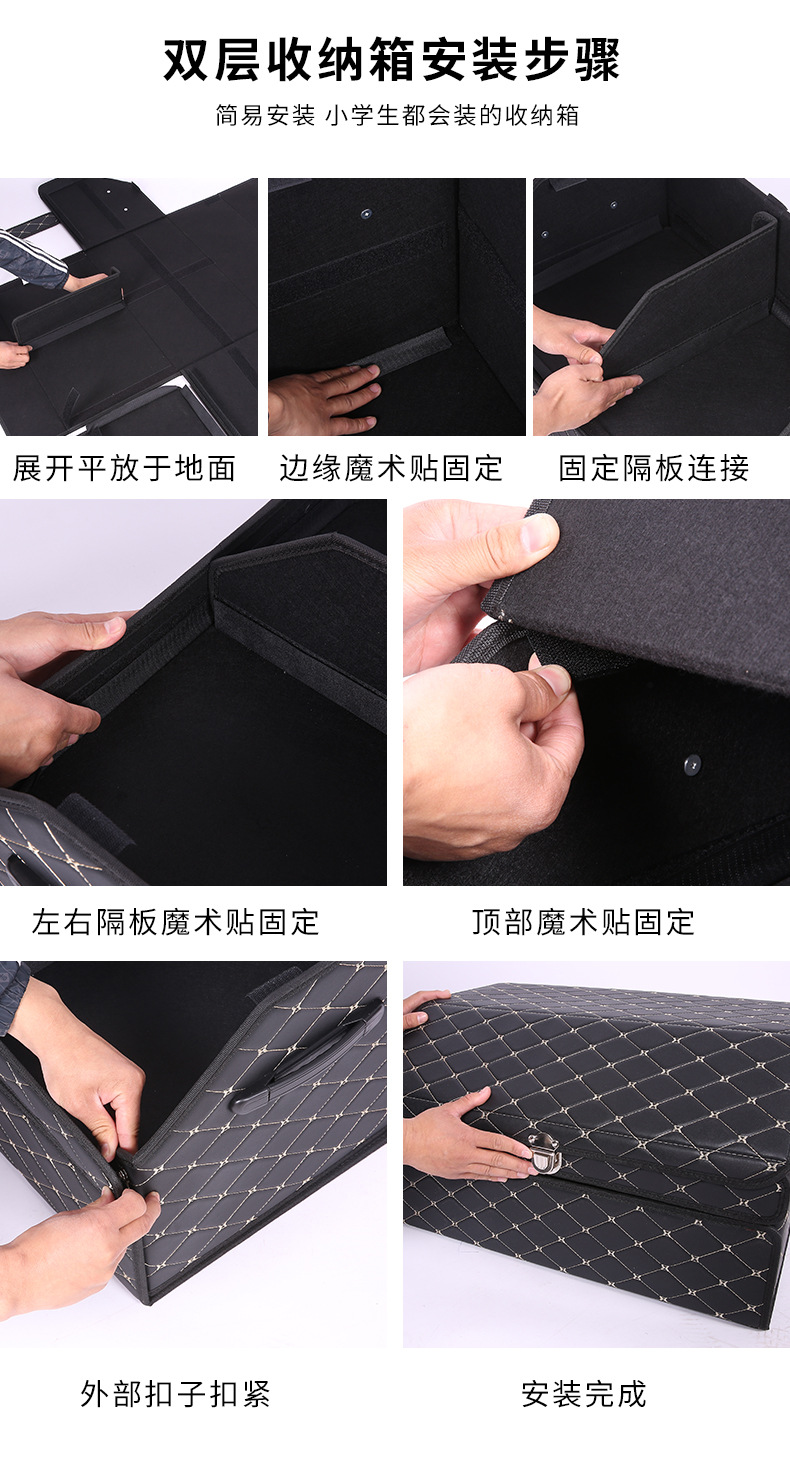 双层收纳箱安装步骤

简易安装 小学生都会装的收纳箱

展开平放于地面

边缘魔术贴固定

固定隔板连接

左右隔板魔术贴固定

顶部魔术贴固定

外部扣子扣紧

安装完成