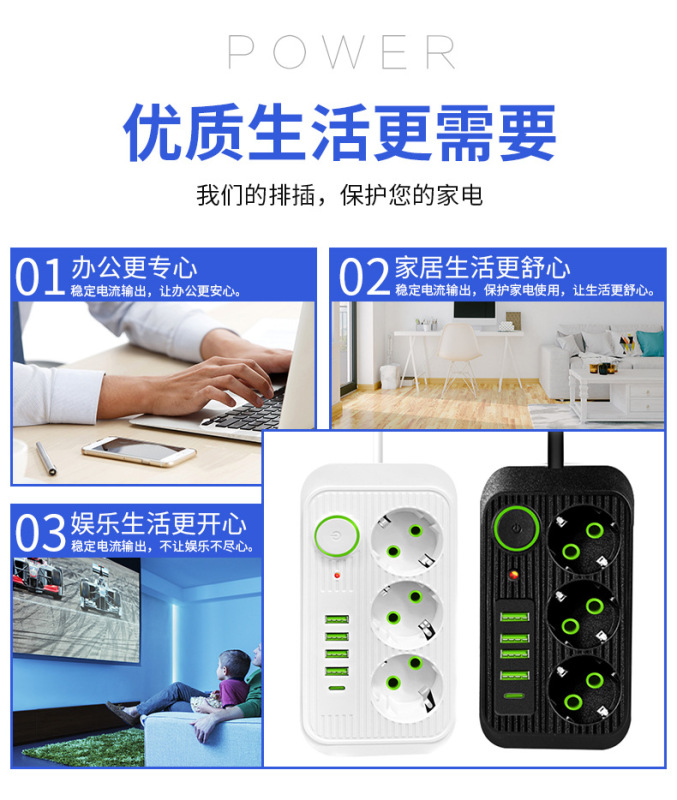 POWER

优质生活更需要

我们的排插，保护您的家电

01 办公更专心
稳定电流输出，让办公更安心。

02 家居生活更舒心
稳定电流输出，保护家电使用，让生活更舒心。

03 娱乐生活更开心
稳定电流输出，不让娱乐不尽心。