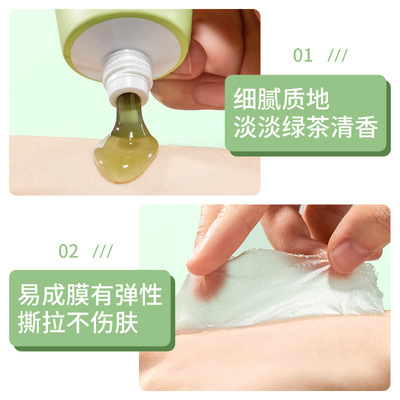 01 ///

细腻质地
淡淡绿茶清香

02 ///

易成膜有弹性
撕拉不伤肤