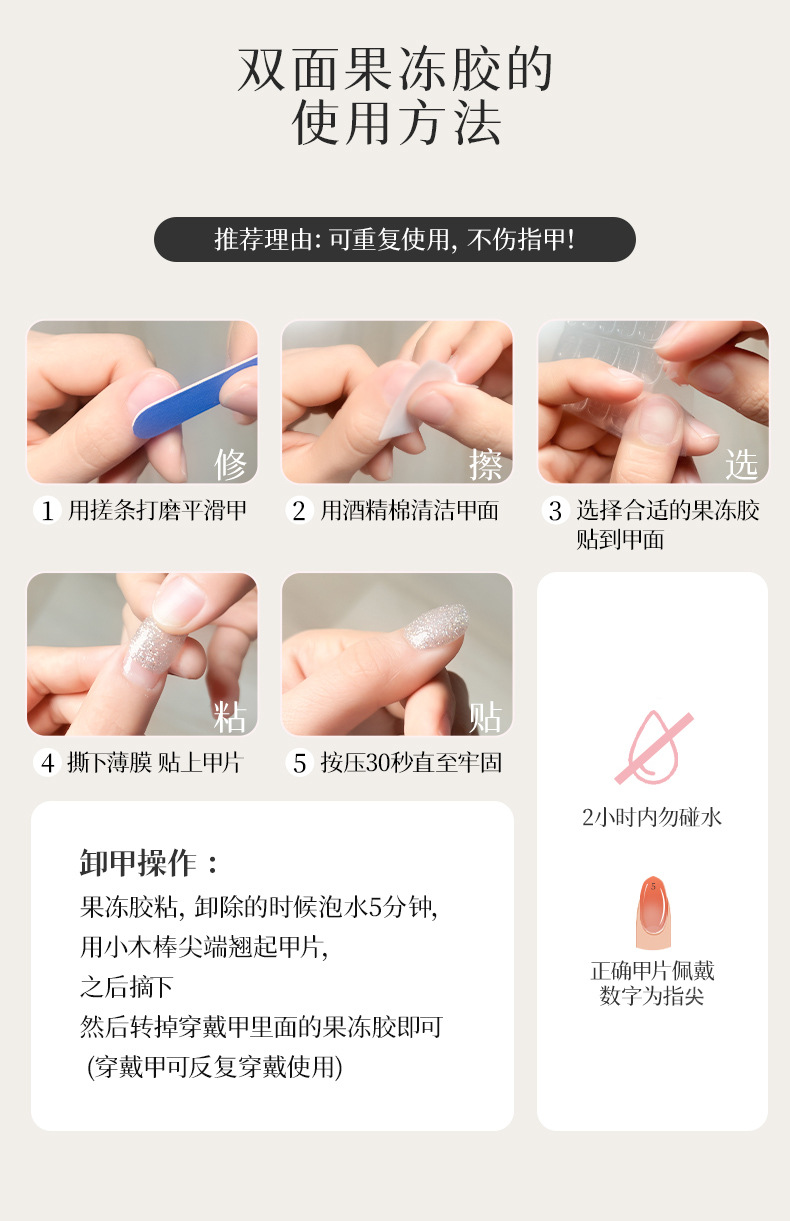 双面果冻胶的
使用方法

推荐理由: 可重复使用, 不伤指甲!

修
1 用搓条打磨平滑甲

擦
2 用酒精棉清洁甲面

选
3 选择合适的果冻胶贴到甲面

粘
4 撕下薄膜 贴上甲片

贴
5 按压30秒直至牢固

卸甲操作：
果冻胶粘, 卸除的时候泡水5分钟,
用小木棒尖端翘起甲片,
之后摘下
然后转掉穿戴甲里面的果冻胶即可
(穿戴甲可反复穿戴使用)

2小时内勿碰水

5
正确甲片佩戴
数字为指尖