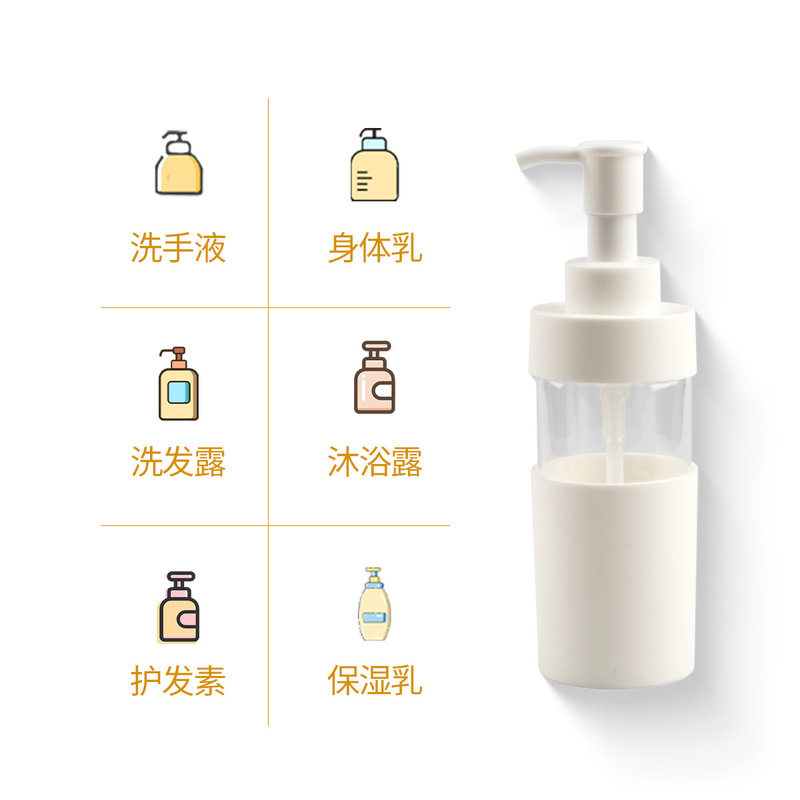 洗手液

身体乳

洗发露

沐浴露

护发素

保湿乳