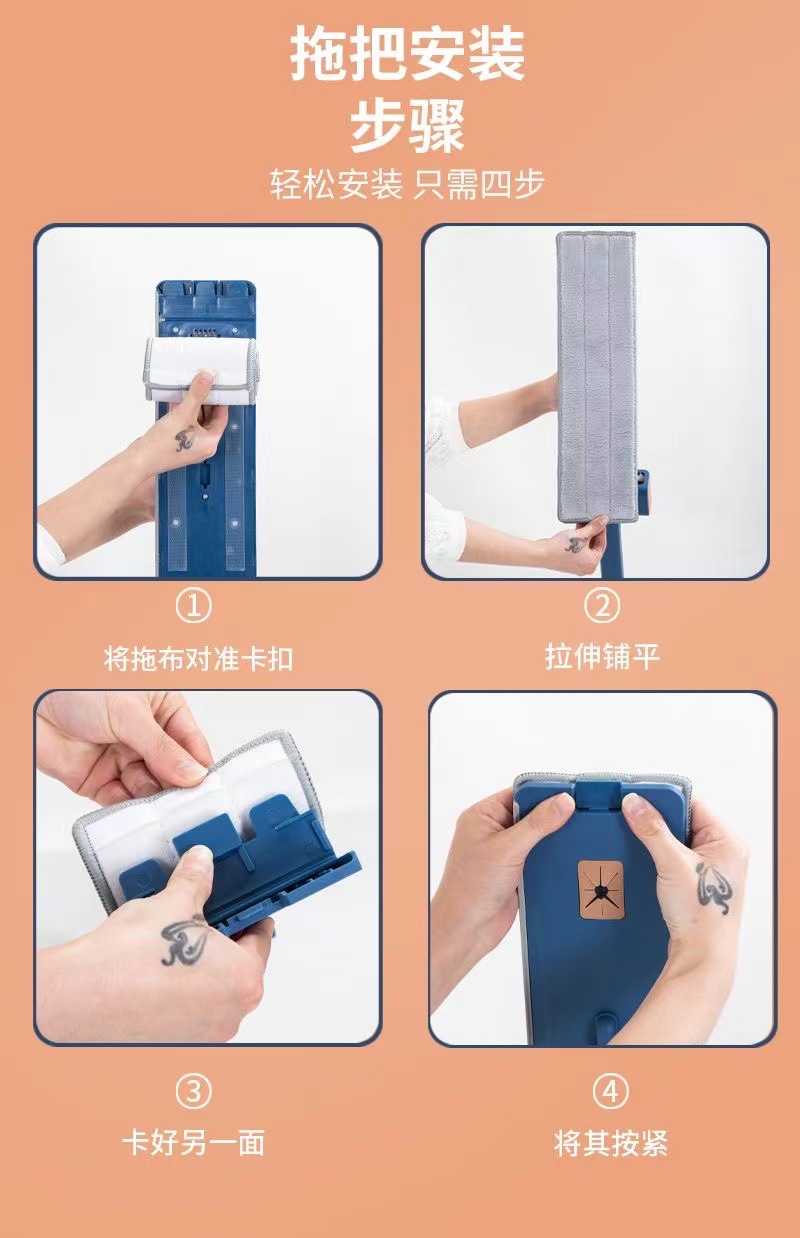 拖把安装
步骤

轻松安装 只需四步

①
将拖布对准卡扣

②
拉伸铺平

③
卡好另一面

④
将其按紧