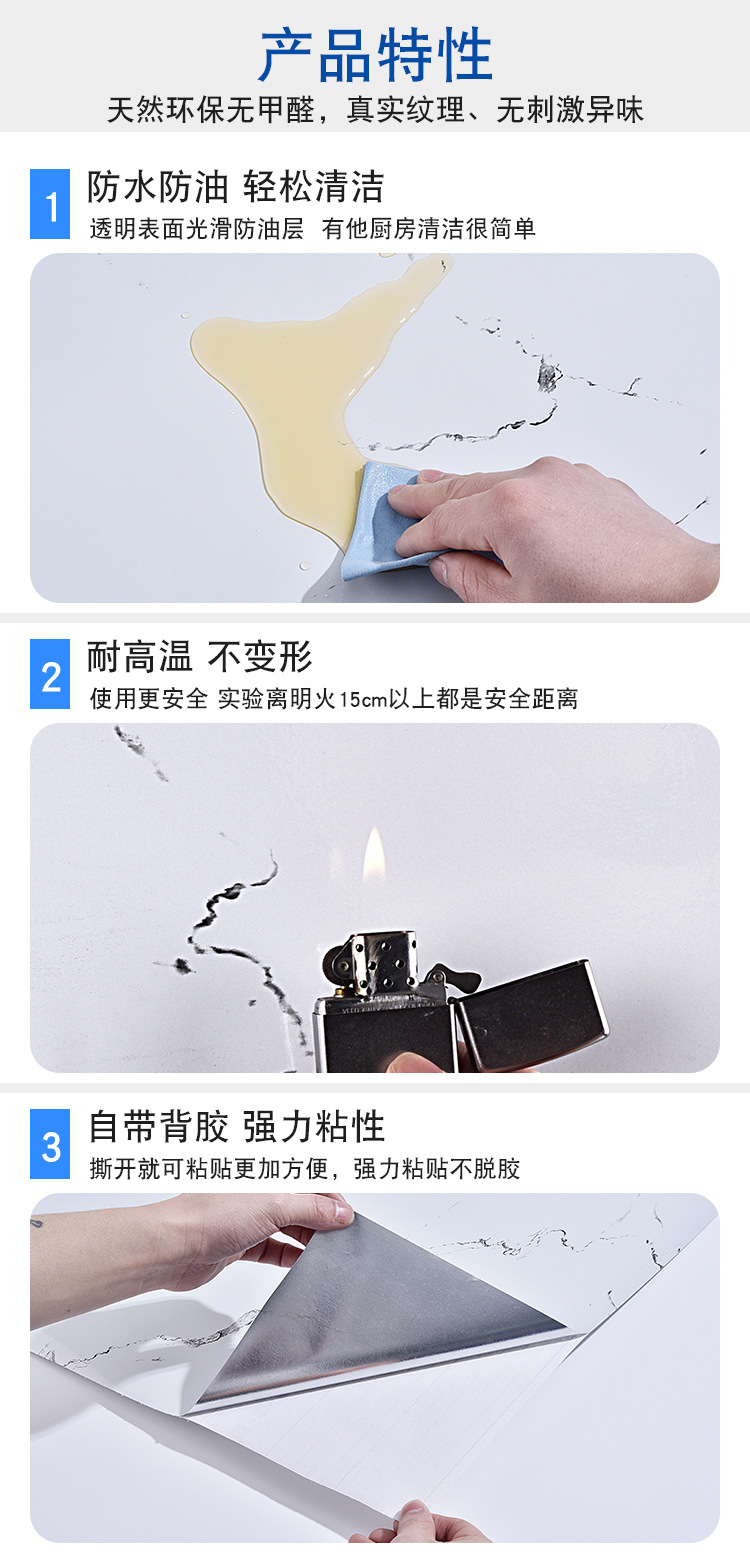 产品特性

天然环保无甲醛，真实纹理、无刺激异味

1 防水防油 轻松清洁

透明表面光滑防油层 有他厨房清洁很简单

2 耐高温 不变形

使用更安全 实验离明火15cm以上都是安全距离

3 自带背胶 强力粘性

撕开就可粘贴更加方便，强力粘贴不脱胶