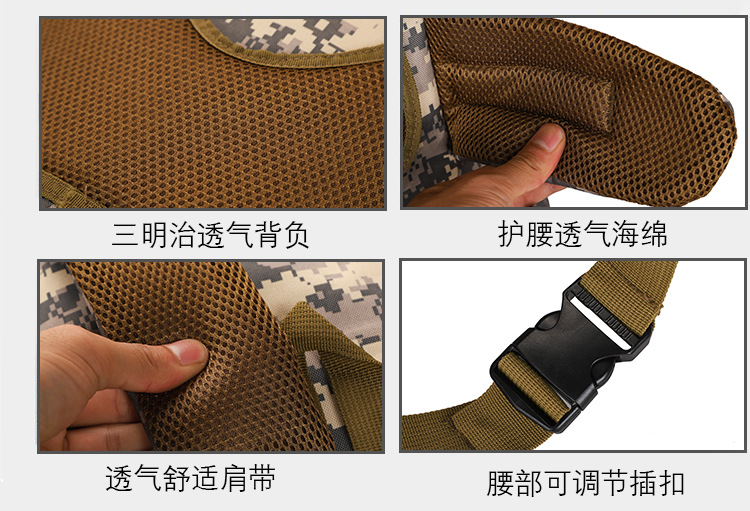 三明治透气背负

护腰透气海绵

透气舒适肩带

腰部可调节插扣