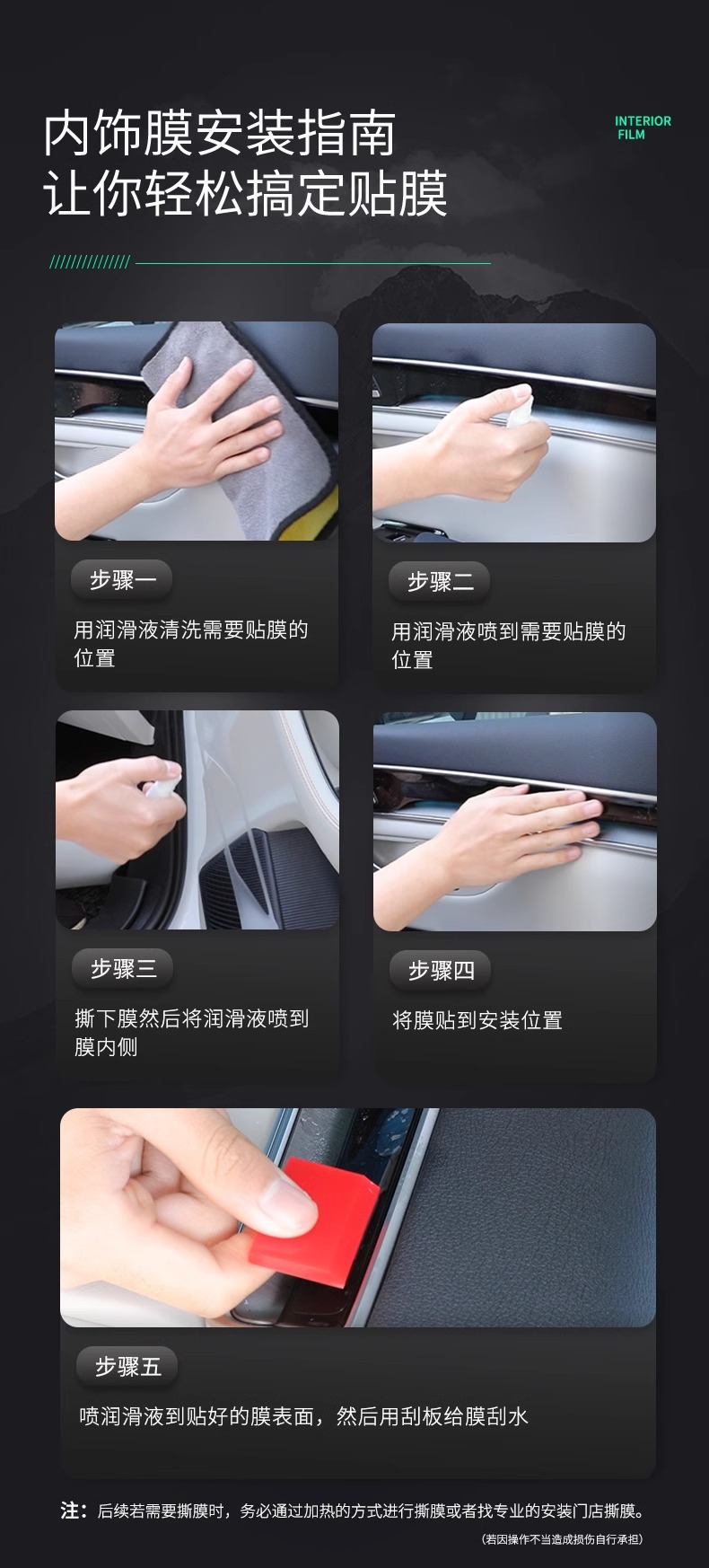 内饰膜安装指南
让你轻松搞定贴膜

INTERIOR FILM

//////////////

步骤一
用润滑液清洗需要贴膜的位置

步骤二
用润滑液喷到需要贴膜的位置

步骤三
撕下膜然后将润滑液喷到膜内侧

步骤四
将膜贴到安装位置

步骤五
喷润滑液到贴好的膜表面，然后用刮板给膜刮水

注：后续若需要撕膜时，务必通过加热的方式进行撕膜或者找专业的安装门店撕膜。
（若因操作不当造成损伤自行承担）