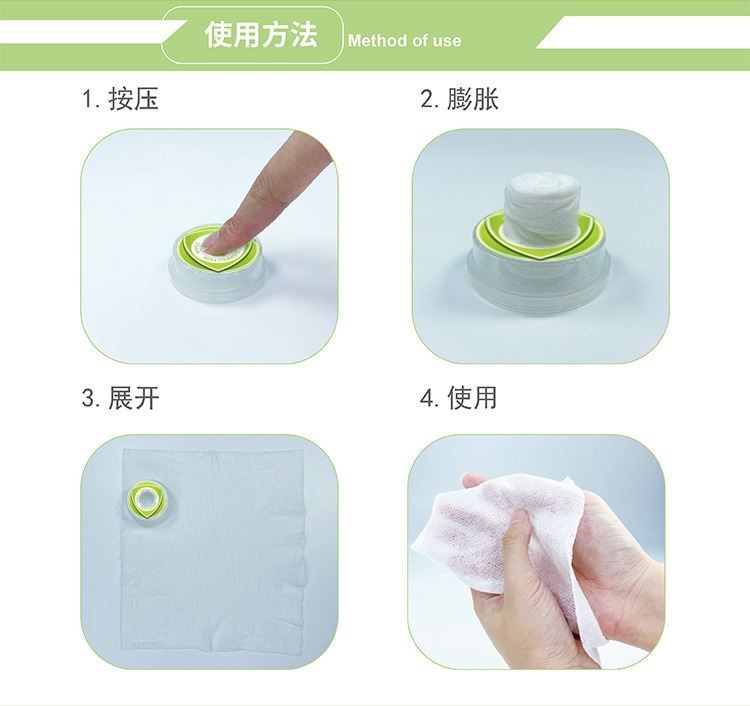 使用方法 Method of use

1. 按压

2. 膨胀

3. 展开

4. 使用