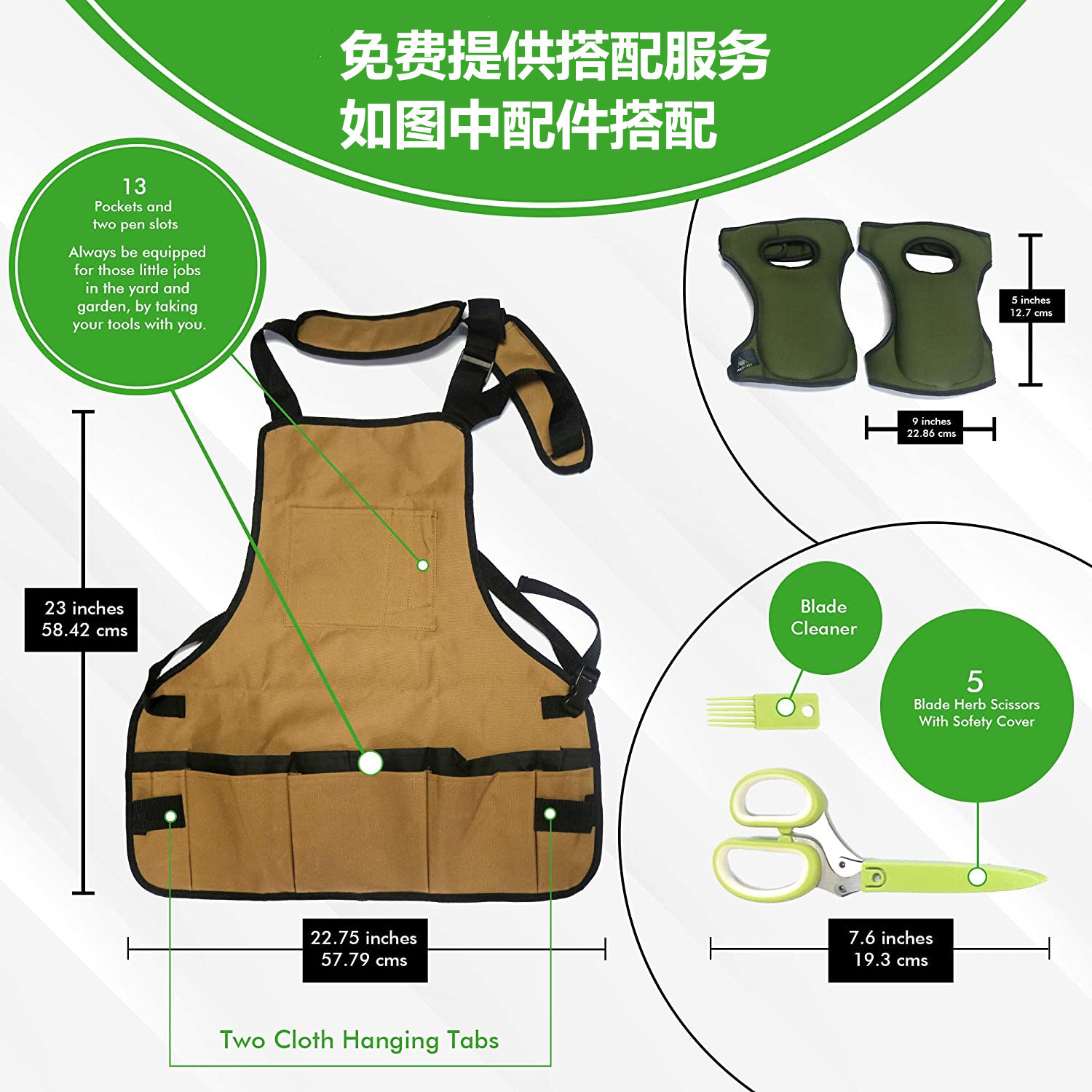 免费提供搭配服务
如图中配件搭配

13
Pockets and
two pen slots

Always be equipped for those little jobs in the yard and garden, by taking your tools with you.

5 inches
12.7 cms

9 inches
22.86 cms

23 inches
58.42 cms

Blade
Cleaner

5
Blade Herb Scissors
With Sofety Cover

22.75 inches
57.79 cms

7.6 inches
19.3 cms

Two Cloth Hanging Tabs