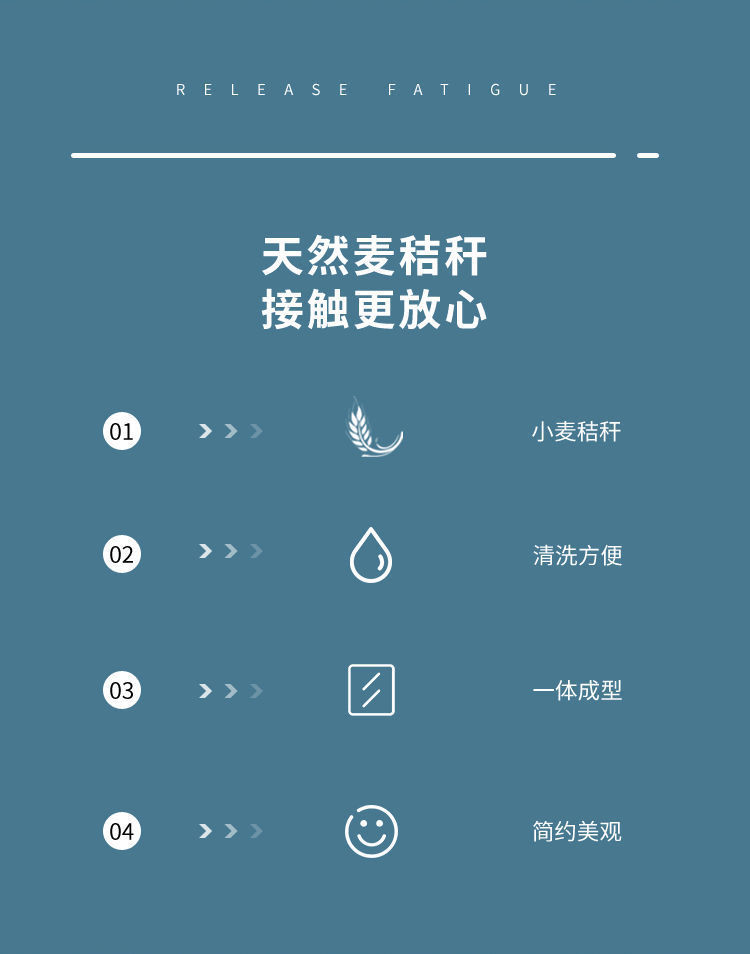 RELEASE FATIGUE

天然麦秸秆
接触更放心

01 小麦秸秆

02 清洗方便

03 一体成型

04 简约美观