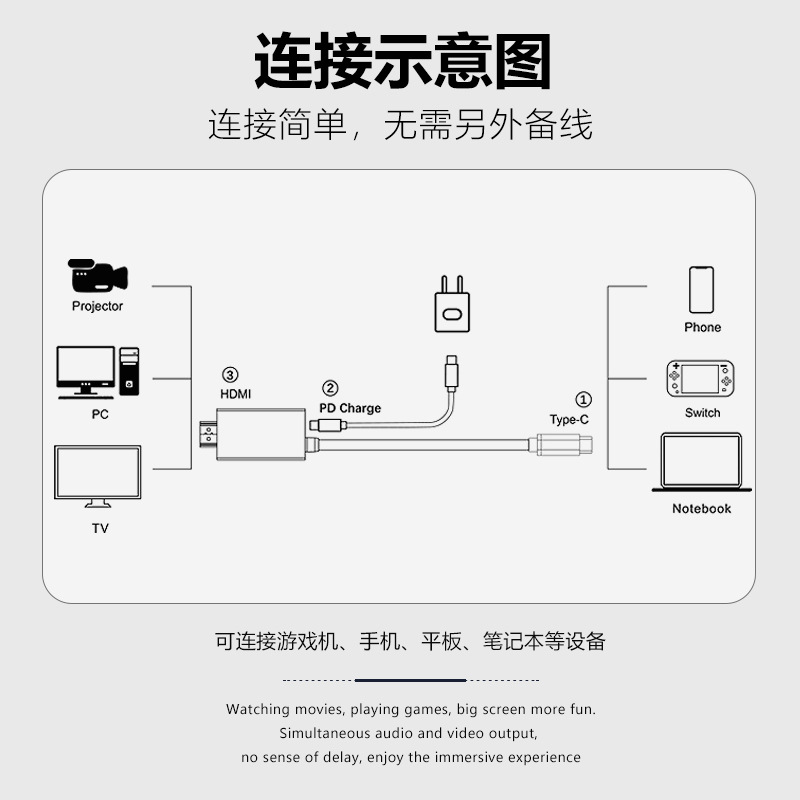 连接示意图

连接简单，无需另外备线

Projector

PC

TV

③
HDMI

②
PD Charge

①
Type-C

Phone

Switch

Notebook

可连接游戏机、手机、平板、笔记本等设备

Watching movies, playing games, big screen more fun.
Simultaneous audio and video output,
no sense of delay, enjoy the immersive experience