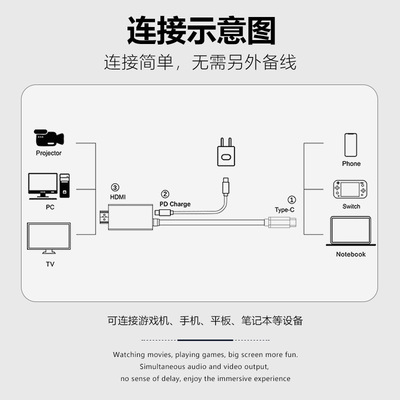 连接示意图

连接简单，无需另外备线

Projector

PC

TV

③ HDMI

② PD Charge

① Type-C

Phone

Switch

Notebook

可连接游戏机、手机、平板、笔记本等设备

Watching movies, playing games, big screen more fun.
Simultaneous audio and video output,
no sense of delay, enjoy the immersive experience