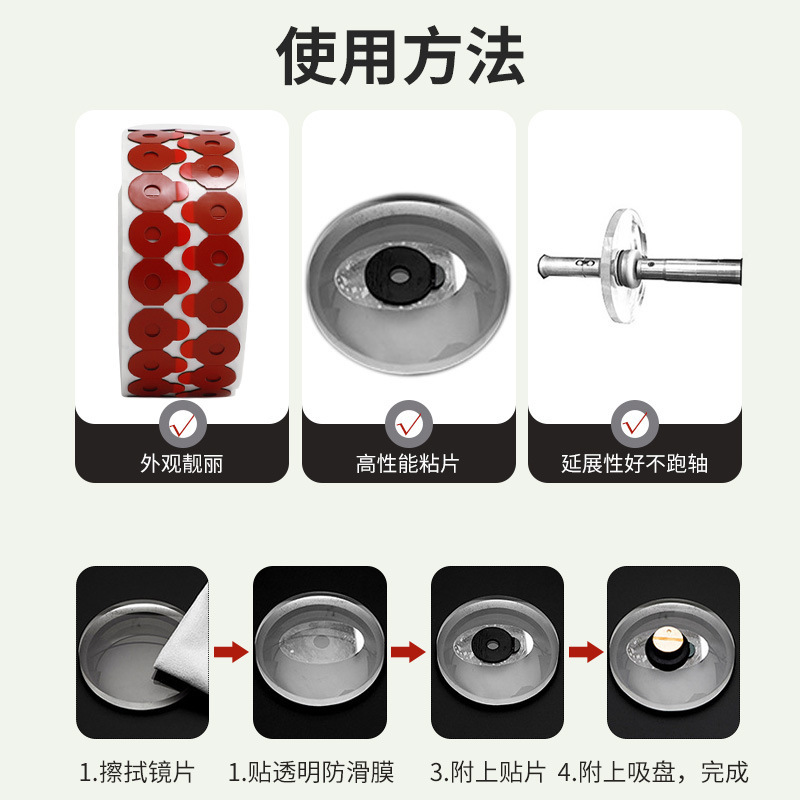 使用方法

外观靓丽

高性能粘片

延展性好不跑轴

1.擦拭镜片

1.贴透明防滑膜

3.附上贴片

4.附上吸盘，完成