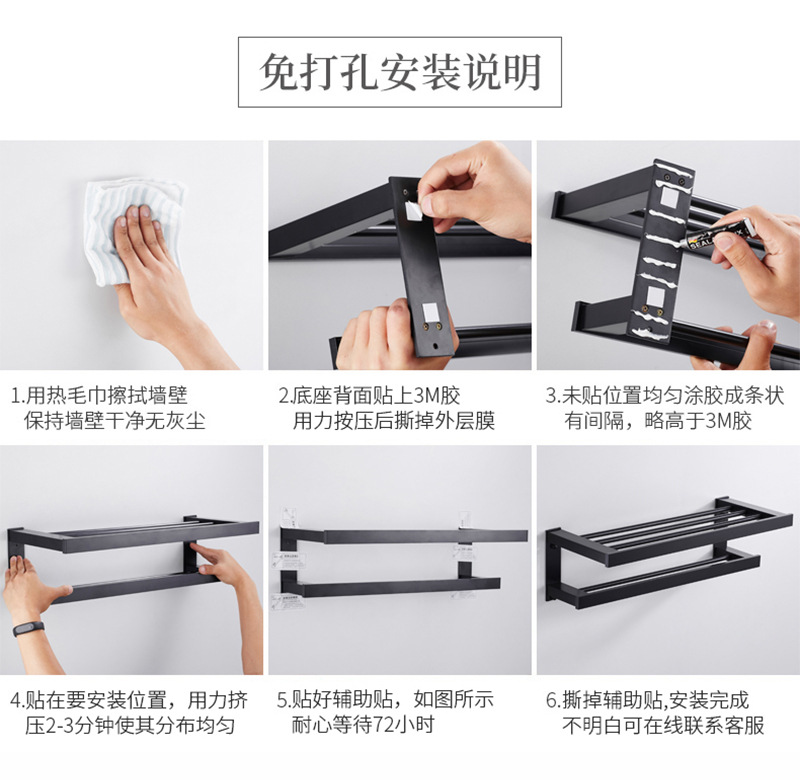 免打孔安装说明

1.用热毛巾擦拭墙壁
保持墙壁干净无灰尘

2.底座背面贴上3M胶
用力按压后撕掉外层膜

3.未贴位置均匀涂胶成条状
有间隔，略高于3M胶

4.贴在要安装位置，用力挤压2-3分钟使其分布均匀

5.贴好辅助贴，如图所示
耐心等待72小时

6.撕掉辅助贴,安装完成
不明白可在线联系客服