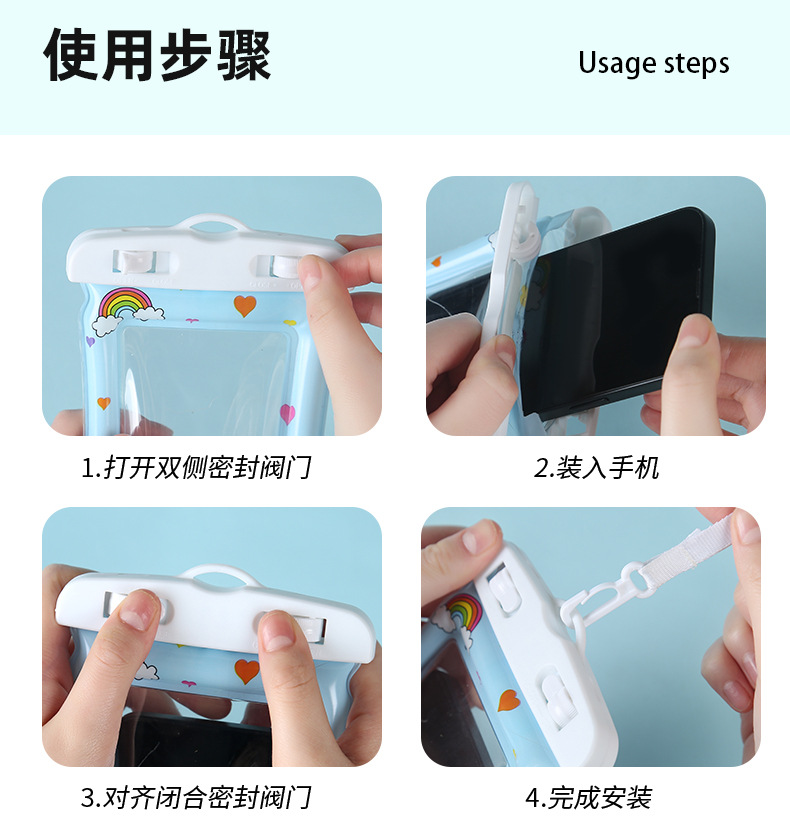 使用步骤

Usage steps

1.打开双侧密封阀门

2.装入手机

3.对齐闭合密封阀门

4.完成安装