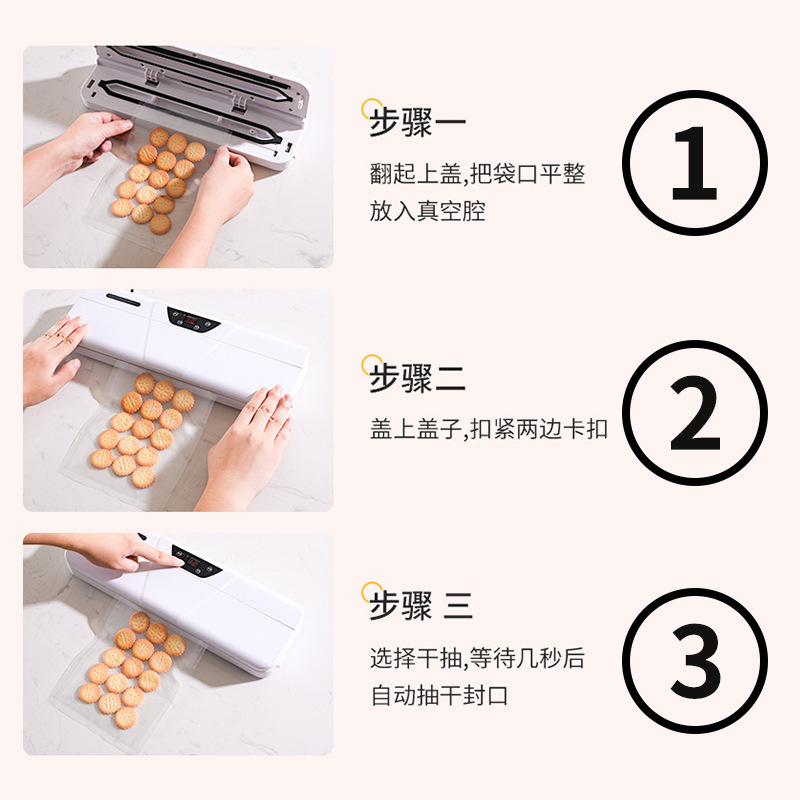 步骤一

翻起上盖,把袋口平整放入真空腔

1

步骤二

盖上盖子,扣紧两边卡扣

2

步骤 三

选择干抽,等待几秒后自动抽干封口

3