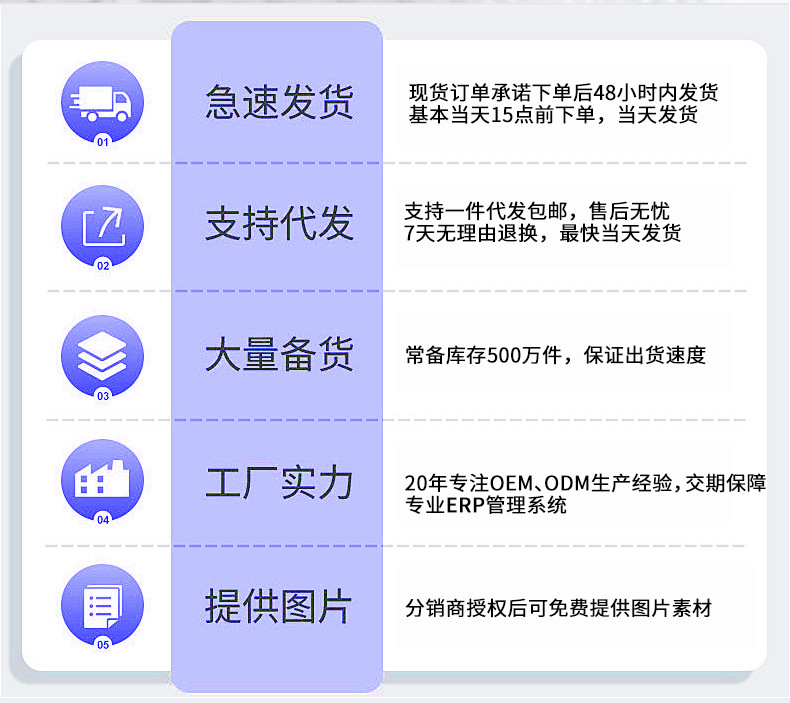 01

急速发货

现货订单承诺下单后48小时内发货
基本当天15点前下单，当天发货

02

支持代发

支持一件代发包邮，售后无忧
7天无理由退换，最快当天发货

03

大量备货

常备库存500万件，保证出货速度

04

工厂实力

20年专注OEM、ODM生产经验，交期保障
专业ERP管理系统

05

提供图片

分销商授权后可免费提供图片素材