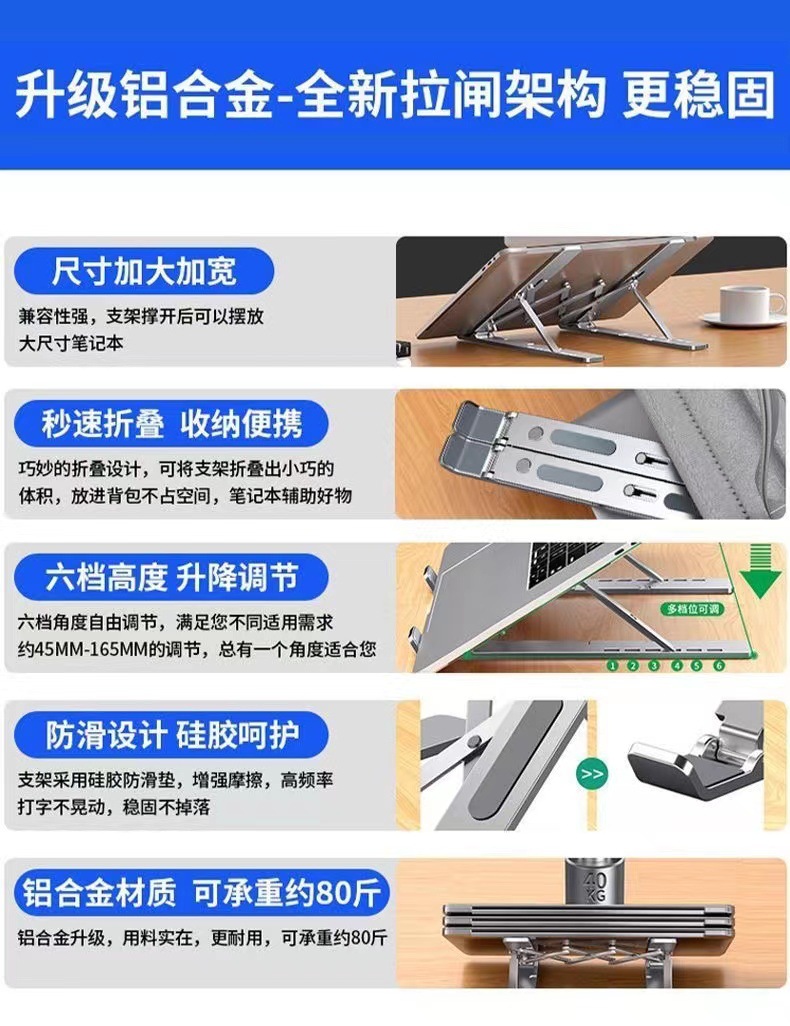 升级铝合金-全新拉闸架构 更稳固

尺寸加大加宽

兼容性强，支架撑开后可以摆放大尺寸笔记本

秒速折叠 收纳便携

巧妙的折叠设计，可将支架折叠出小巧的体积，放进背包不占空间，笔记本辅助好物

六档高度 升降调节

六档角度自由调节，满足您不同适用需求约45MM-165MM的调节，总有一个角度适合您

多档位可调

1 2 3 4 5 6

防滑设计 硅胶呵护

支架采用硅胶防滑垫，增强摩擦，高频率打字不晃动，稳固不掉落

>>

铝合金材质 可承重约80斤

铝合金升级，用料实在，更耐用，可承重约80斤

40 KG