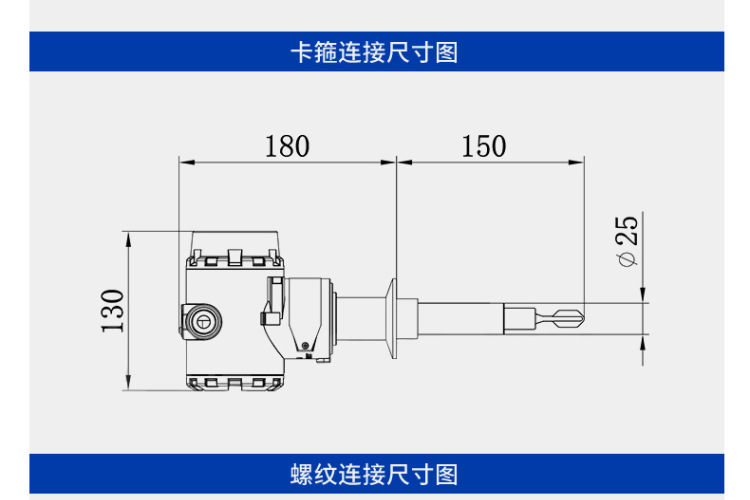 卡箍连接尺寸图

180

150

130

$\phi 25$

螺纹连接尺寸图