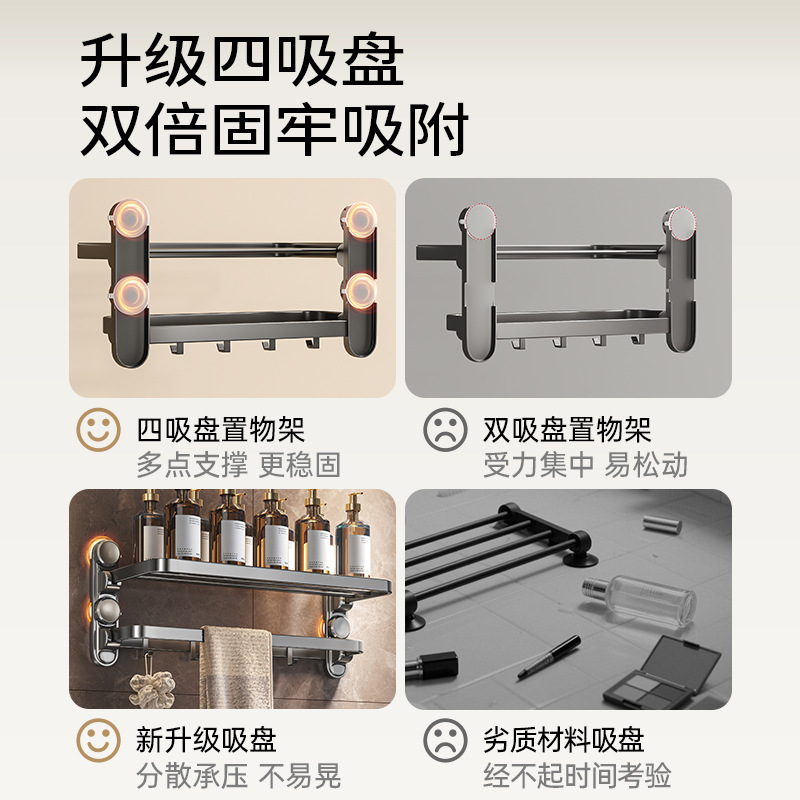 升级四吸盘
双倍固牢吸附

四吸盘置物架
多点支撑 更稳固

双吸盘置物架
受力集中 易松动

新升级吸盘
分散承压 不易晃

劣质材料吸盘
经不起时间考验