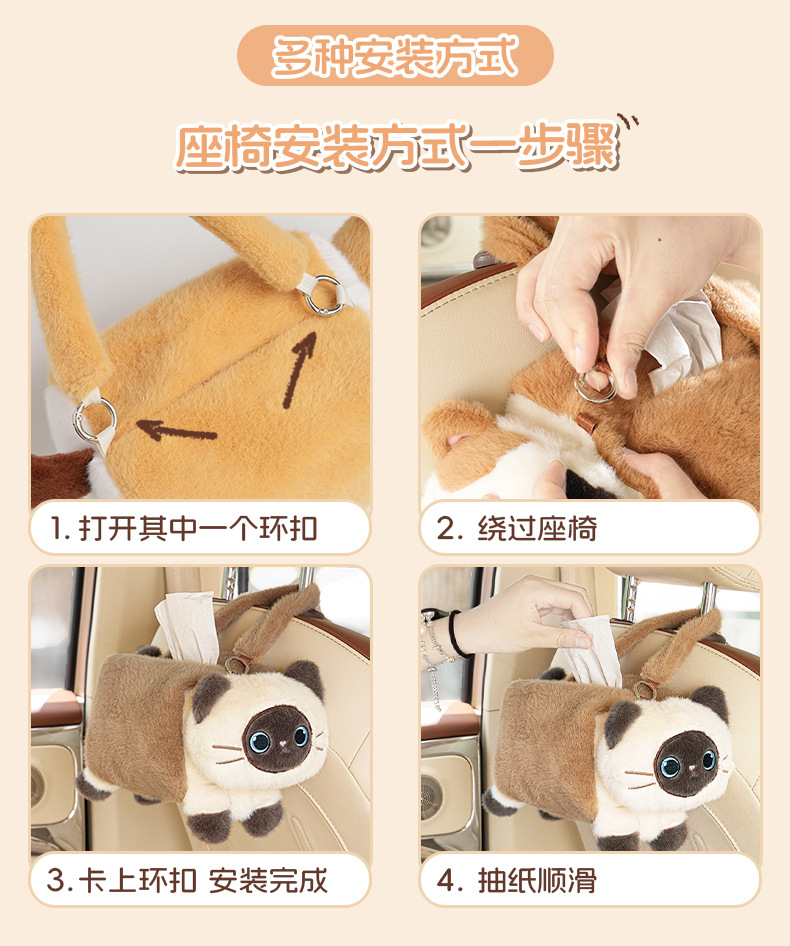 多种安装方式

座椅安装方式一步骤

1. 打开其中一个环扣

2. 绕过座椅

3. 卡上环扣 安装完成

4. 抽纸顺滑